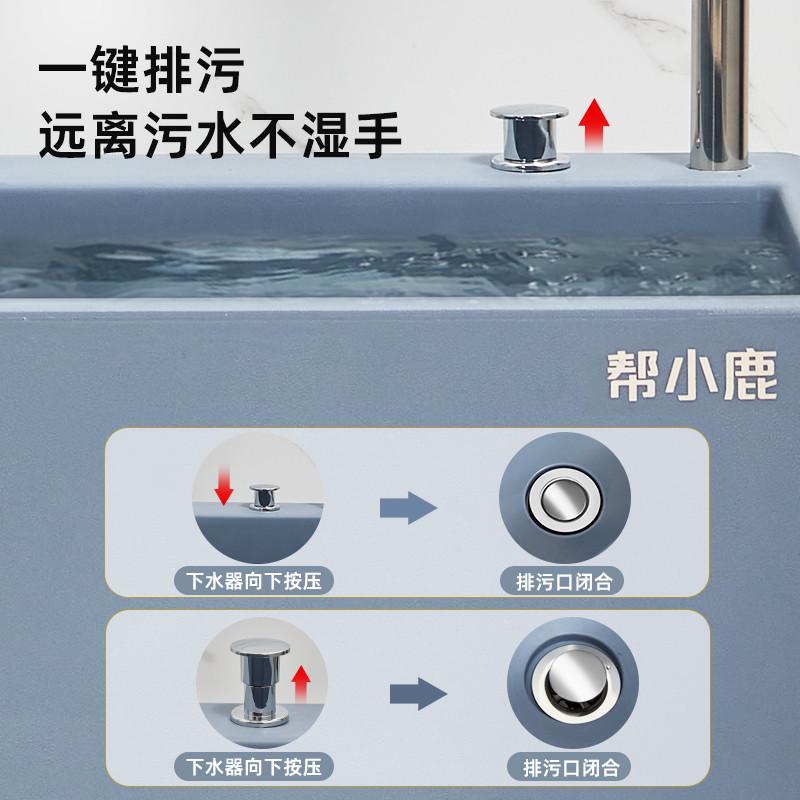 一键排污
远离污水不湿手

帮小鹿

下水器向下按压

排污口闭合

下水器向下按压

排污口闭合