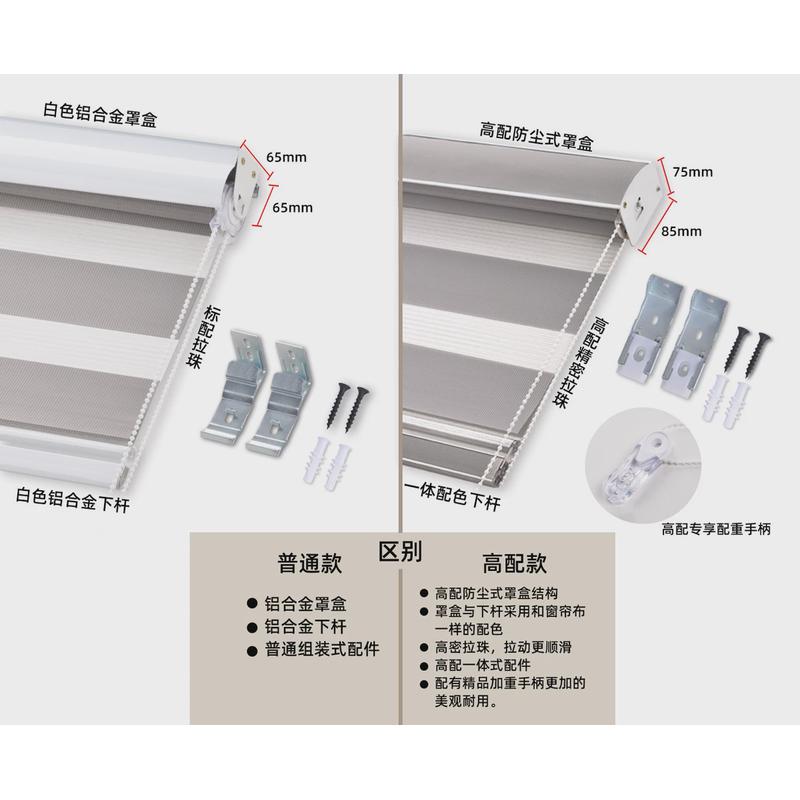 白色铝合金罩盒

65mm

65mm

标配拉珠

白色铝合金下杆

高配防尘式罩盒

75mm

85mm

高配精密拉珠

一体配色下杆

高配专享配重手柄

区别

普通款

● 铝合金罩盒
● 铝合金下杆
● 普通组装式配件

高配款

● 高配防尘式罩盒结构
● 罩盒与下杆采用和窗帘布一样的配色
● 高密拉珠，拉动更顺滑
● 高配一体式配件
● 配有精品加重手柄更加的美观耐用。