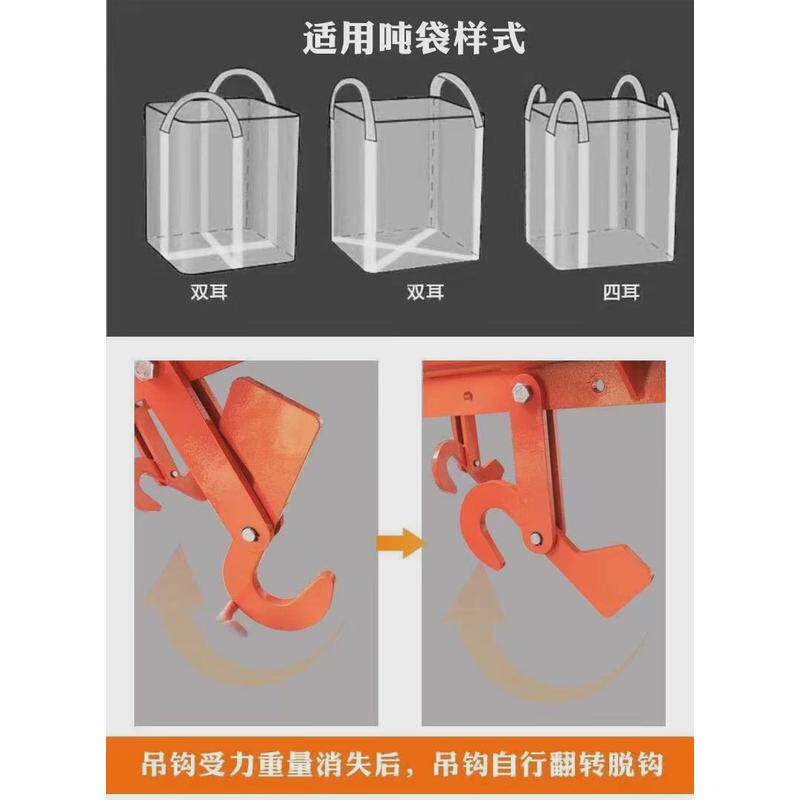 适用吨袋样式

双耳

双耳

四耳

吊钩受力重量消失后，吊钩自行翻转脱钩