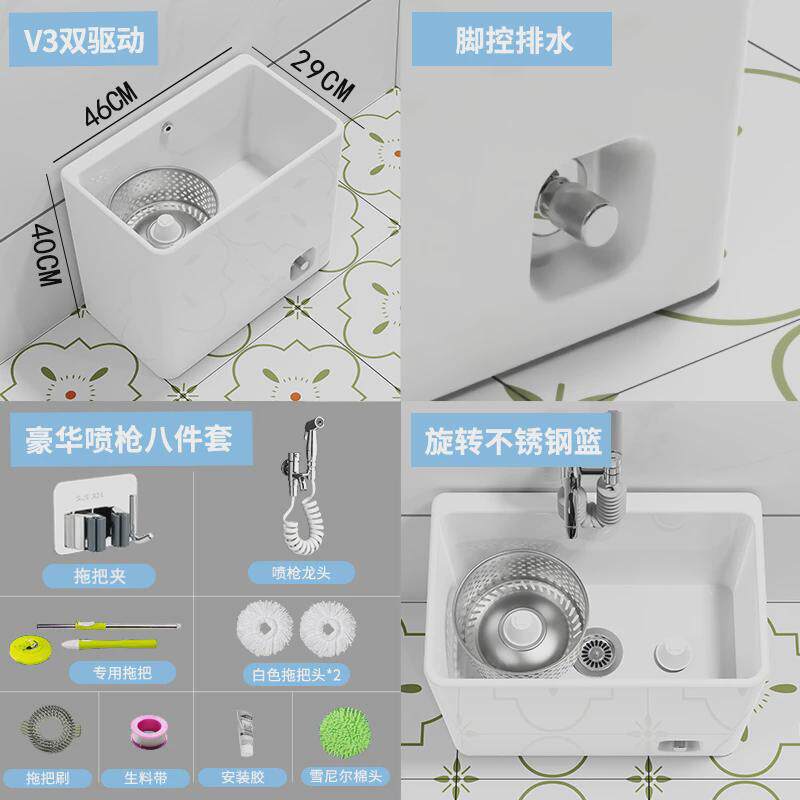 V3双驱动

46CM

29CM

40CM

脚控排水

豪华喷枪八件套

拖把夹

喷枪龙头

专用拖把

白色拖把头*2

拖把刷

生料带

安装胶

雪尼尔棉头

旋转不锈钢篮