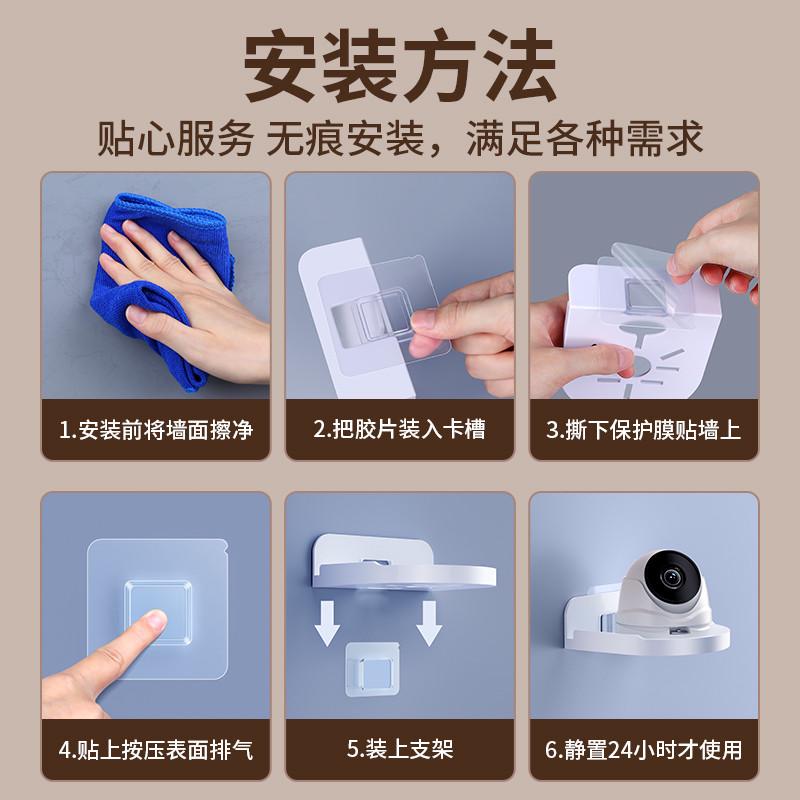 安装方法

贴心服务 无痕安装，满足各种需求

1.安装前将墙面擦净

2.把胶片装入卡槽

3.撕下保护膜贴墙上

4.贴上按压表面排气

5.装上支架

6.静置24小时才使用