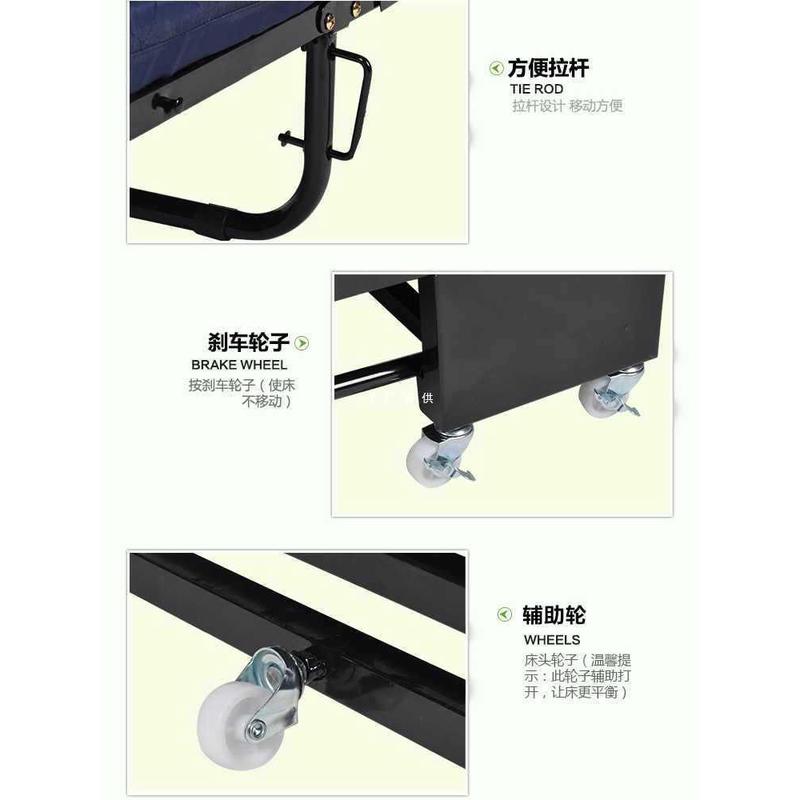 方便拉杆
TIE ROD
拉杆设计 移动方便

刹车轮子
BRAKE WHEEL
按刹车轮子（使床不移动）

供

辅助轮
WHEELS
床头轮子（温馨提示：此轮子辅助打开，让床更平衡）