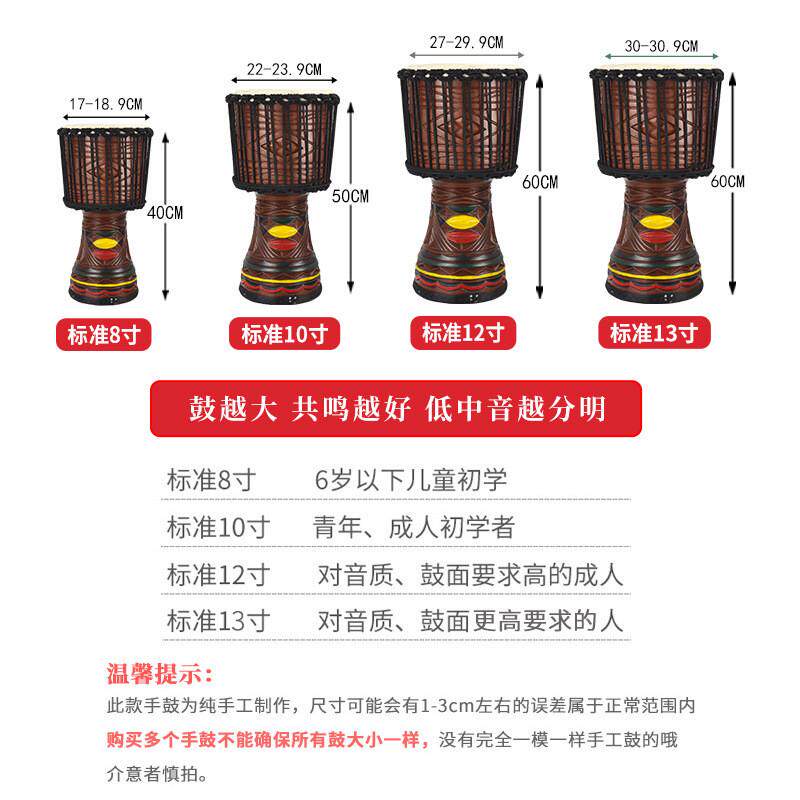 17-18.9CM
40CM
标准8寸

22-23.9CM
50CM
标准10寸

27-29.9CM
60CM
标准12寸

30-30.9CM
60CM
标准13寸

鼓越大 共鸣越好 低中音越分明

| | |
|---|---|
| 标准8寸 | 6岁以下儿童初学 |
| 标准10寸 | 青年、成人初学者 |
| 标准12寸 | 对音质、鼓面要求高的成人 |
| 标准13寸 | 对音质、鼓面更高要求的人 |

温馨提示：
此款手鼓为纯手工制作，尺寸可能会有1-3cm左右的误差属于正常范围内
购买多个手鼓不能确保所有鼓大小一样，没有完全一模一样手工鼓的哦
介意者慎拍。