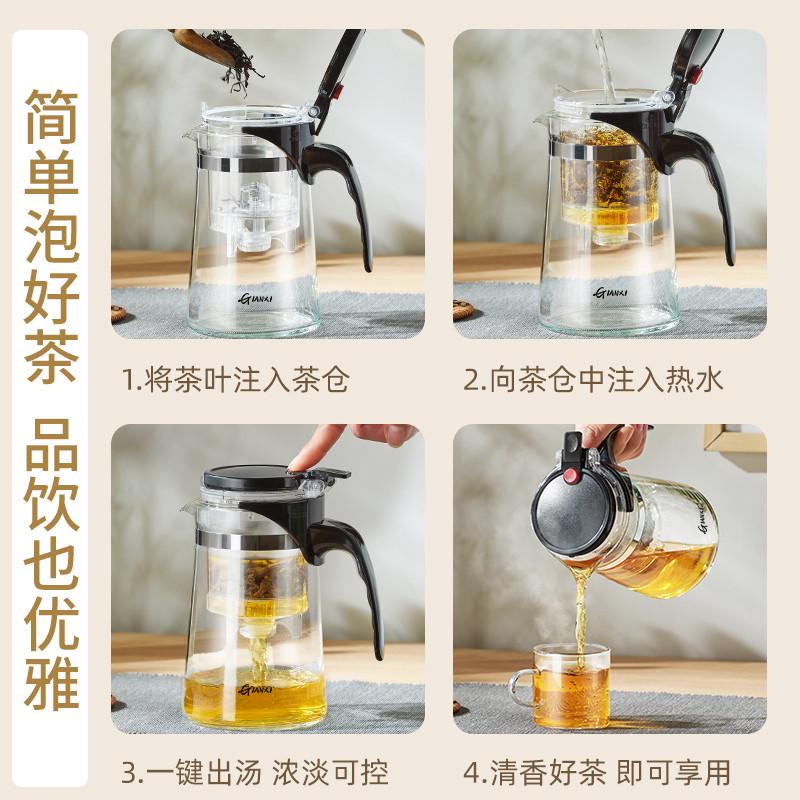 简单泡好茶
品饮也优雅

GIANXI

1.将茶叶注入茶仓

GIANXI

2.向茶仓中注入热水

GIANXI

3.一键出汤 浓淡可控

GIANXI

4.清香好茶 即可享用