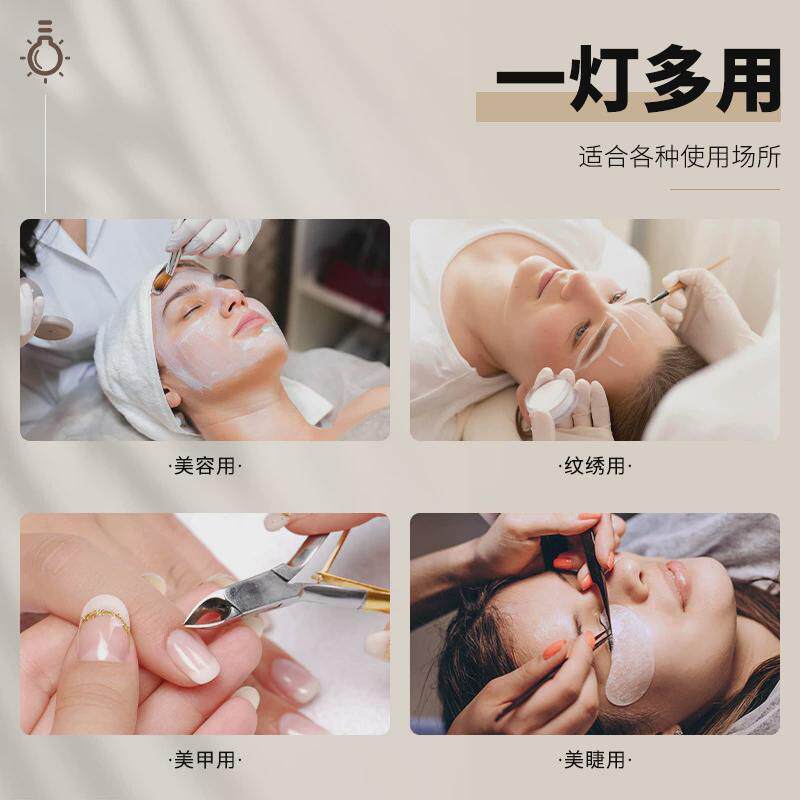 一灯多用

适合各种使用场所

·美容用·

·纹绣用·

·美甲用·

·美睫用·