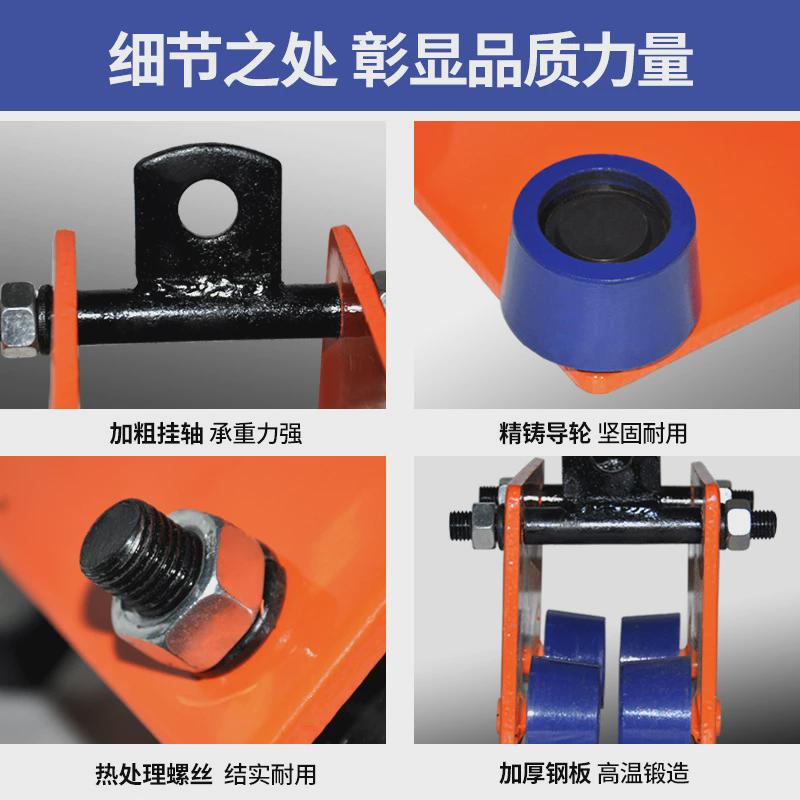 细节之处 彰显品质力量

加粗挂轴 承重力强

精铸导轮 坚固耐用

热处理螺丝 结实耐用

加厚钢板 高温锻造