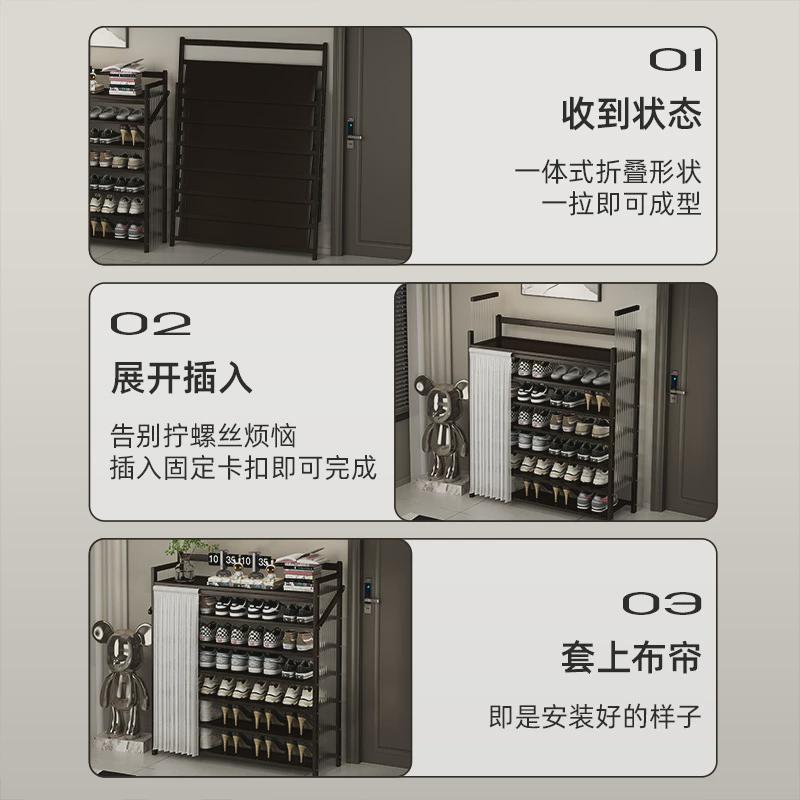 01

收到状态

一体式折叠形状
一拉即可成型

02

展开插入

告别拧螺丝烦恼
插入固定卡扣即可完成

03

套上布帘

即是安装好的样子