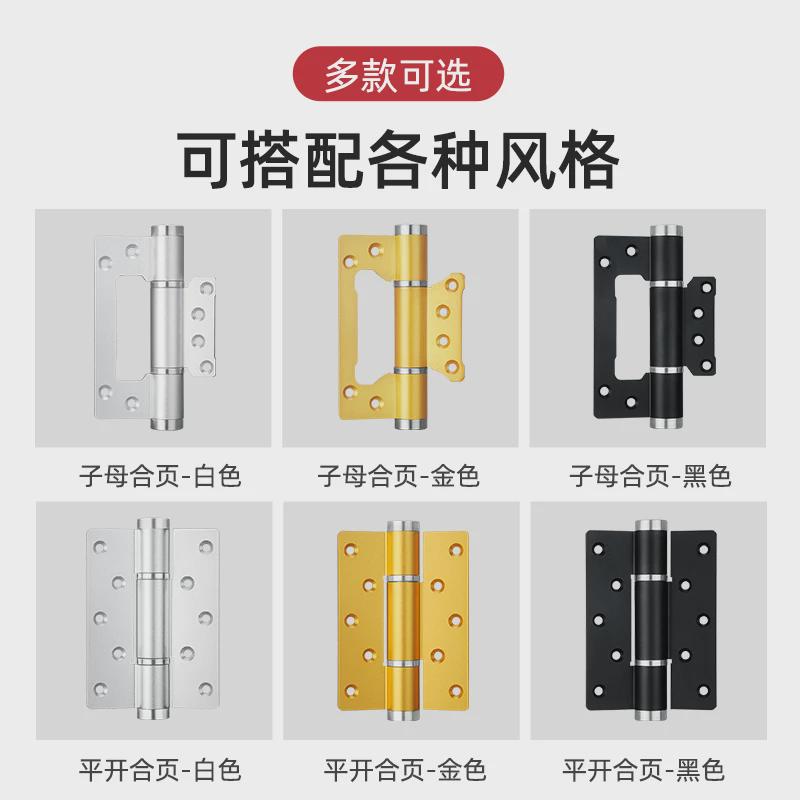 多款可选

可搭配各种风格

子母合页-白色

子母合页-金色

子母合页-黑色

平开合页-白色

平开合页-金色

平开合页-黑色