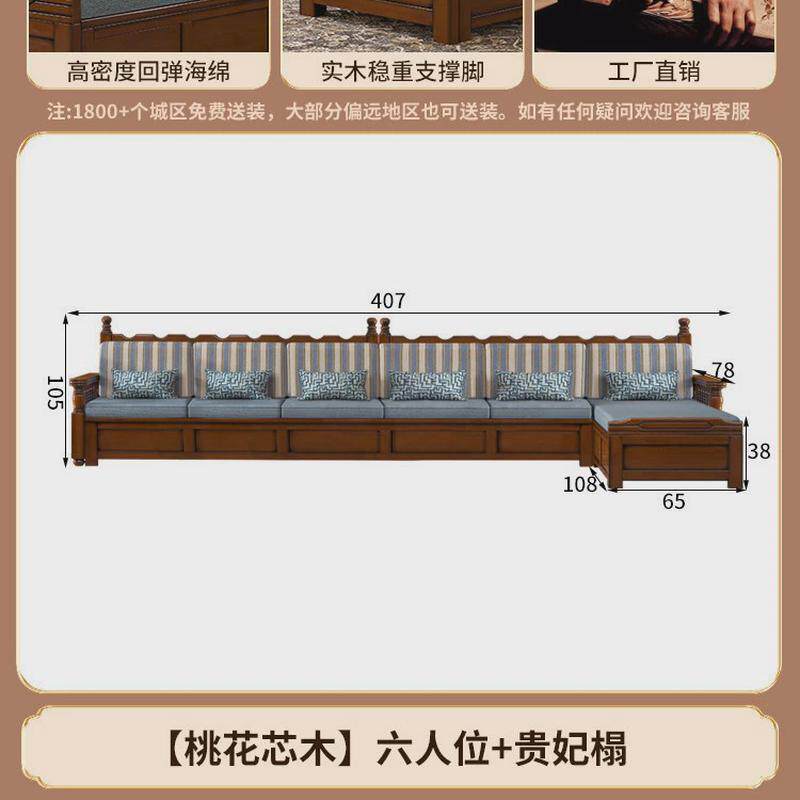 高密度回弹海绵

实木稳重支撑脚

工厂直销

注:1800+个城区免费送装，大部分偏远地区也可送装。如有任何疑问欢迎咨询客服

407

105

78

38

108

65

【桃花芯木】六人位+贵妃榻