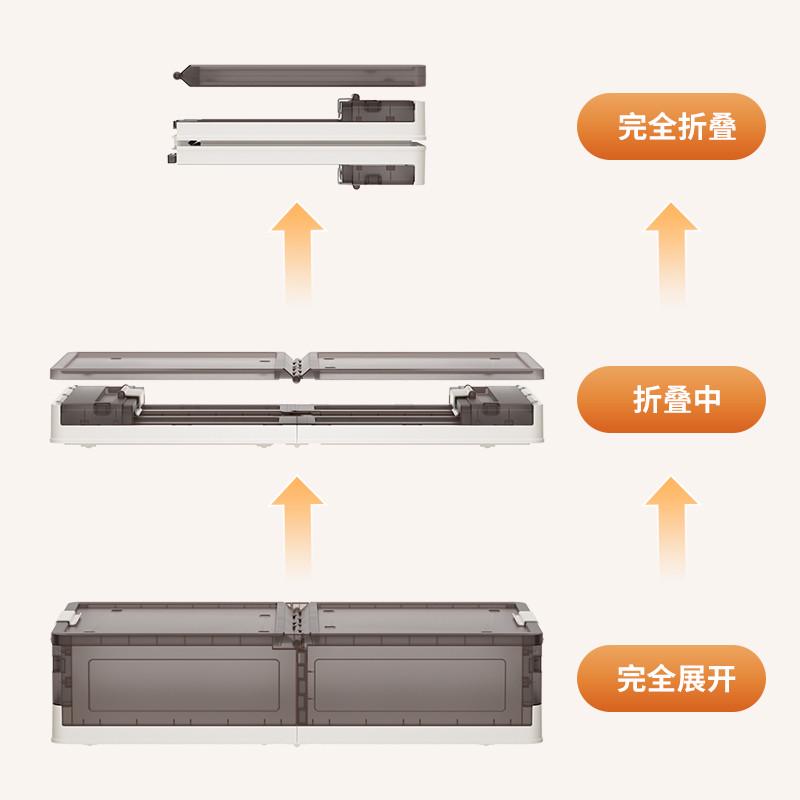 完全折叠

折叠中

完全展开