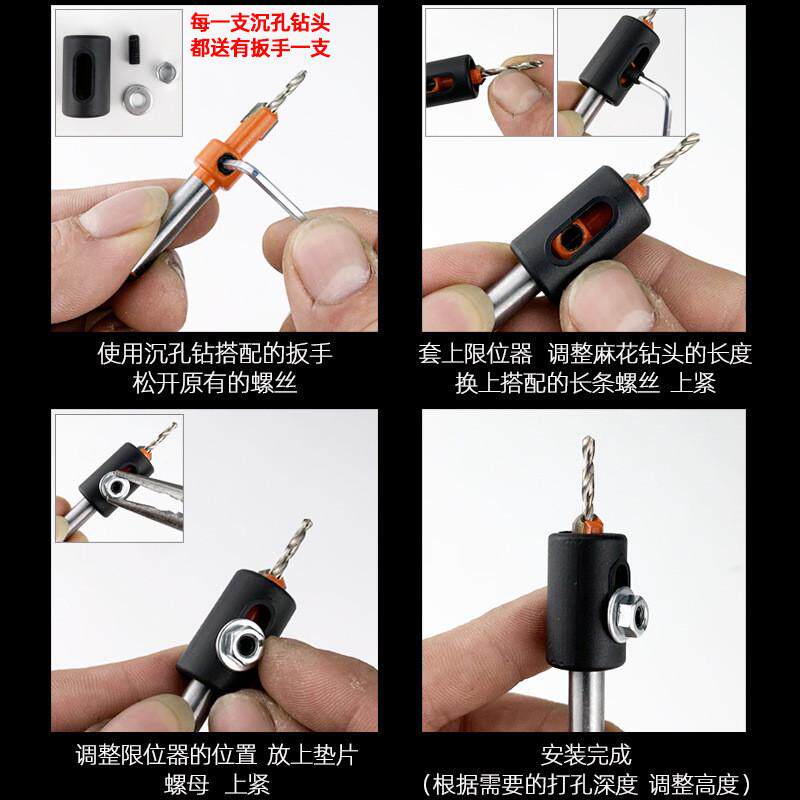 每一支沉孔钻头
都送有扳手一支

使用沉孔钻搭配的扳手
松开原有的螺丝

套上限位器 调整麻花钻头的长度
换上搭配的长条螺丝 上紧

调整限位器的位置 放上垫片
螺母 上紧

安装完成
（根据需要的打孔深度 调整高度）