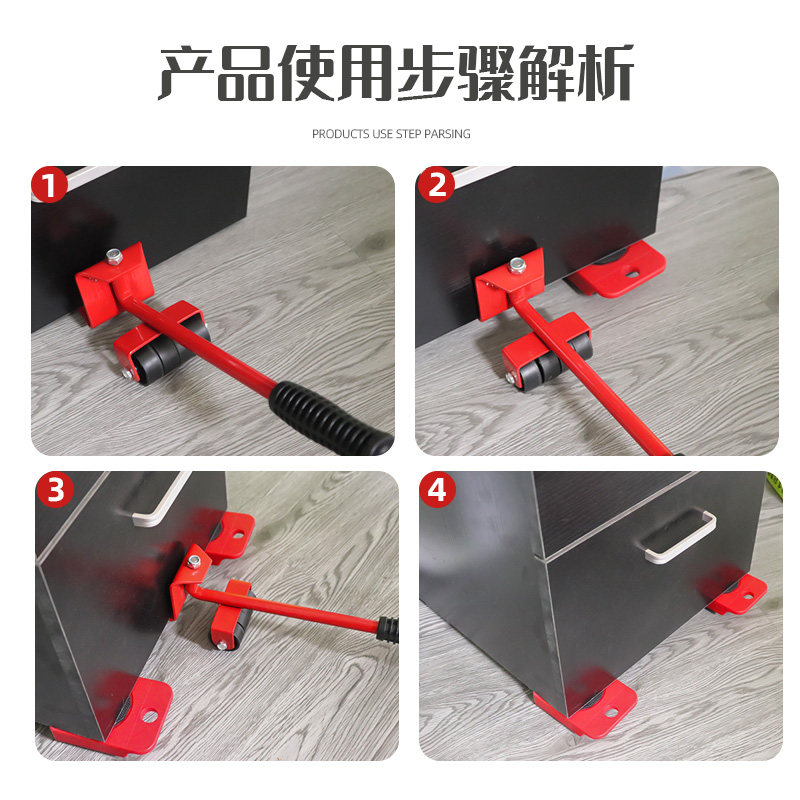 产品使用步骤解析

PRODUCTS USE STEP PARSING

1

2

3

4