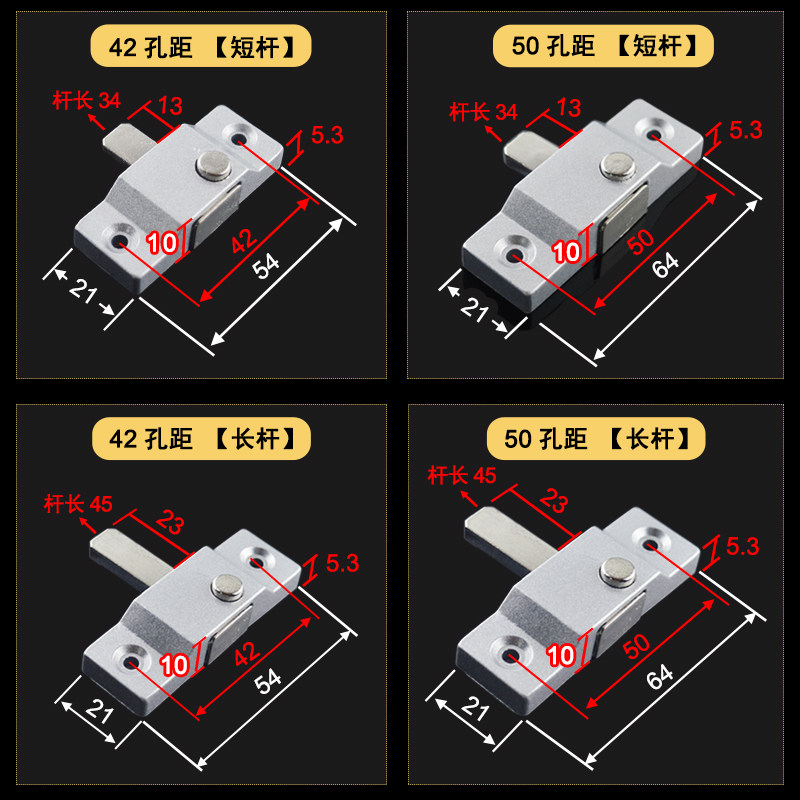 42 孔距 【短杆】

杆长 34
13
5.3
10
42
54
21

50 孔距 【短杆】

杆长 34
13
5.3
10
50
64
21

42 孔距 【长杆】

杆长 45
23
5.3
10
42
54
21

50 孔距 【长杆】

杆长 45
23
5.3
10
50
64
21