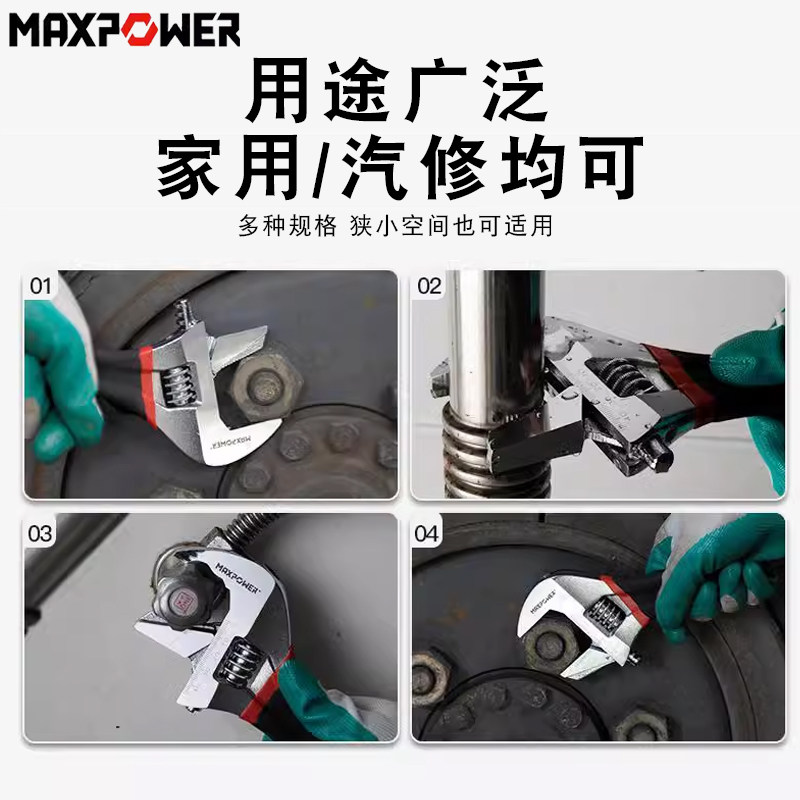 MAXPOWER

用途广泛
家用/汽修均可

多种规格 狭小空间也可适用

01

MAXPOWER

02

03

MAXPOWER

04

MAXPOWER