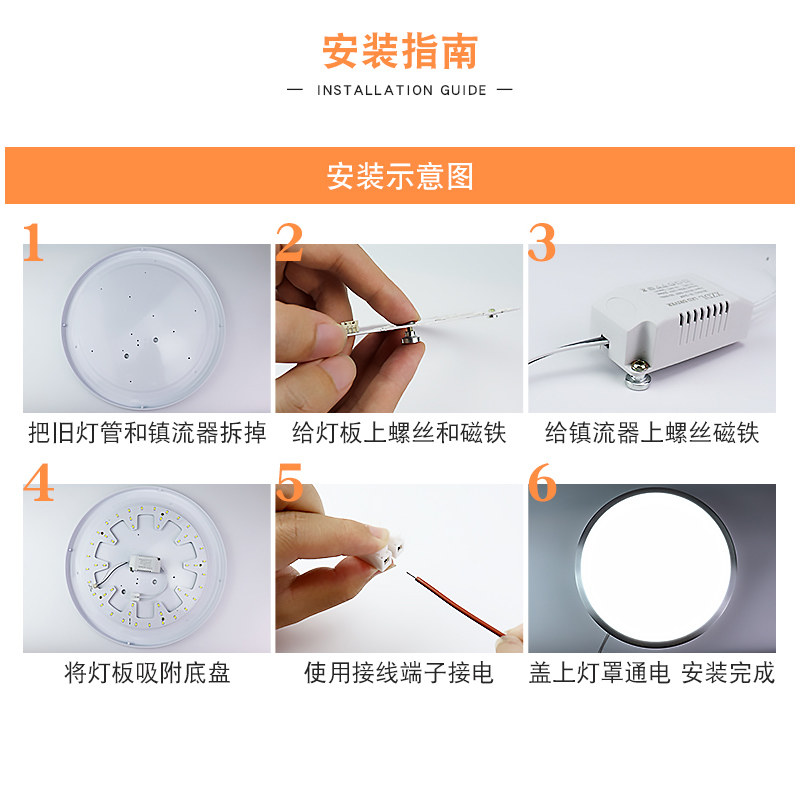 安装指南

— INSTALLATION GUIDE —

安装示意图

1
把旧灯管和镇流器拆掉

2
给灯板上螺丝和磁铁

3
给镇流器上螺丝磁铁

4
将灯板吸附底盘

5
使用接线端子接电

6
盖上灯罩通电 安装完成