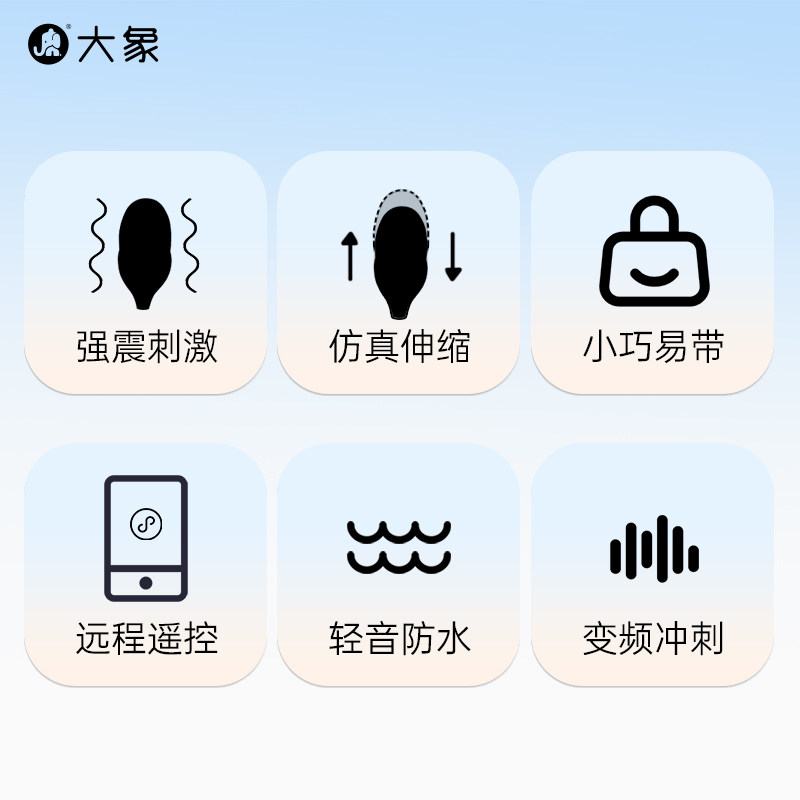 大象

强震刺激

仿真伸缩

小巧易带

远程遥控

轻音防水

变频冲刺