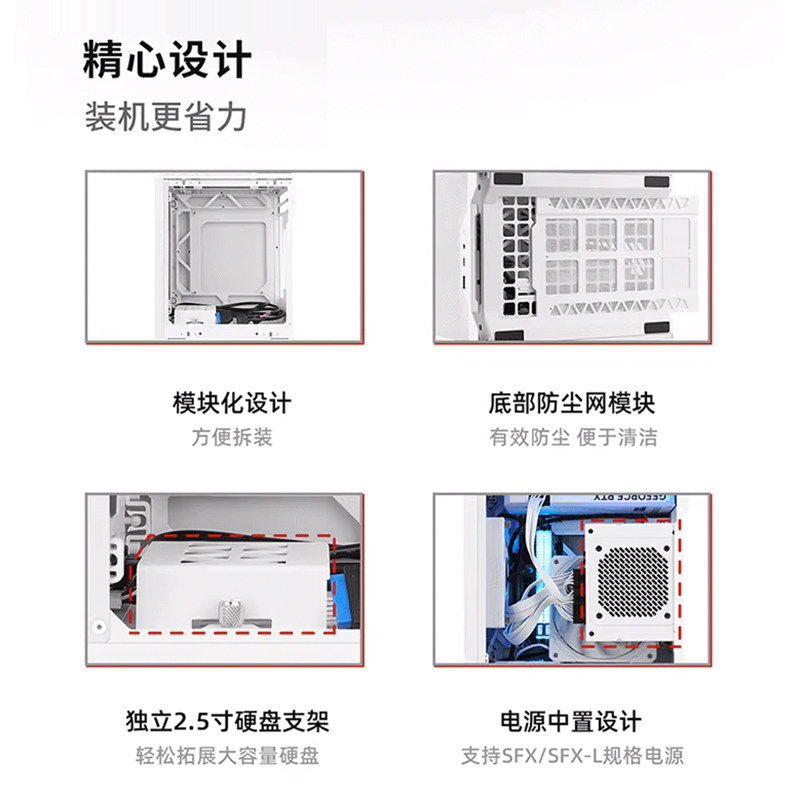 精心设计
装机更省力

模块化设计
方便拆装

底部防尘网模块
有效防尘 便于清洁

GEFORCE RTX

独立2.5寸硬盘支架
轻松拓展大容量硬盘

电源中置设计
支持SFX/SFX-L规格电源