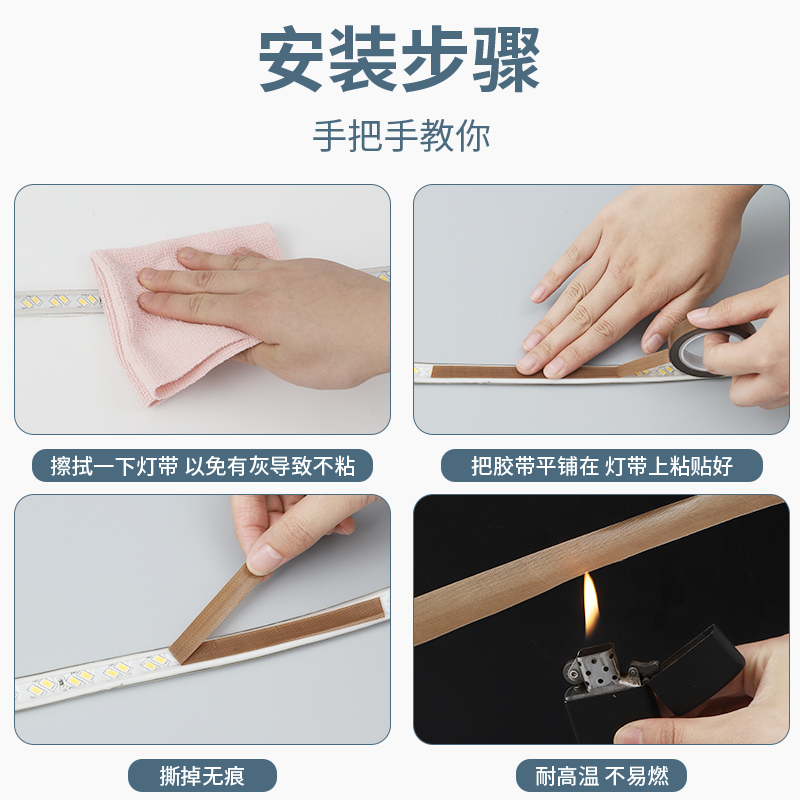 安装步骤

手把手教你

擦拭一下灯带 以免有灰导致不粘

把胶带平铺在 灯带上粘贴好

撕掉无痕

耐高温 不易燃