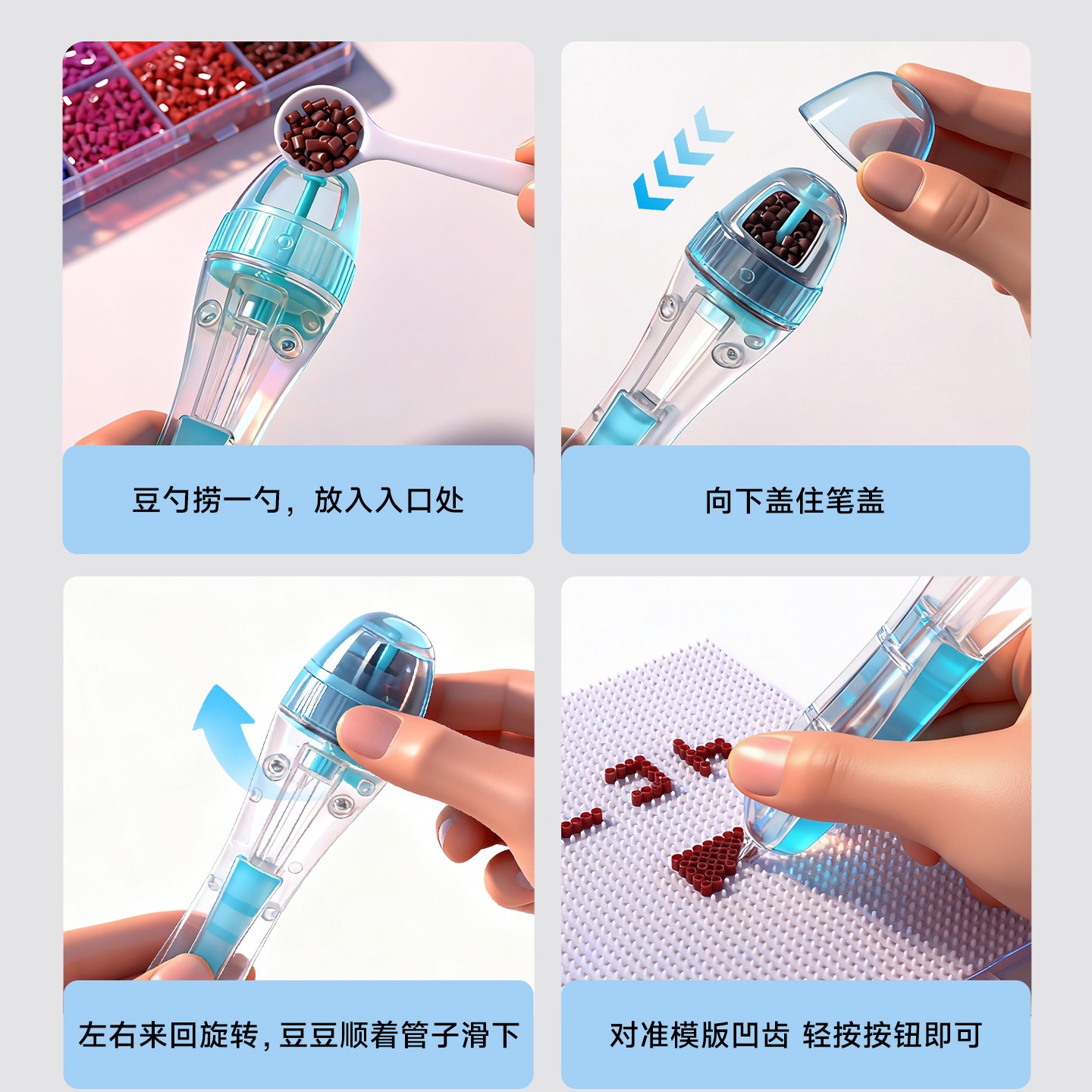 豆勺捞一勺，放入入口处

向下盖住笔盖

左右来回旋转，豆豆顺着管子滑下

对准模版凹齿 轻按按钮即可