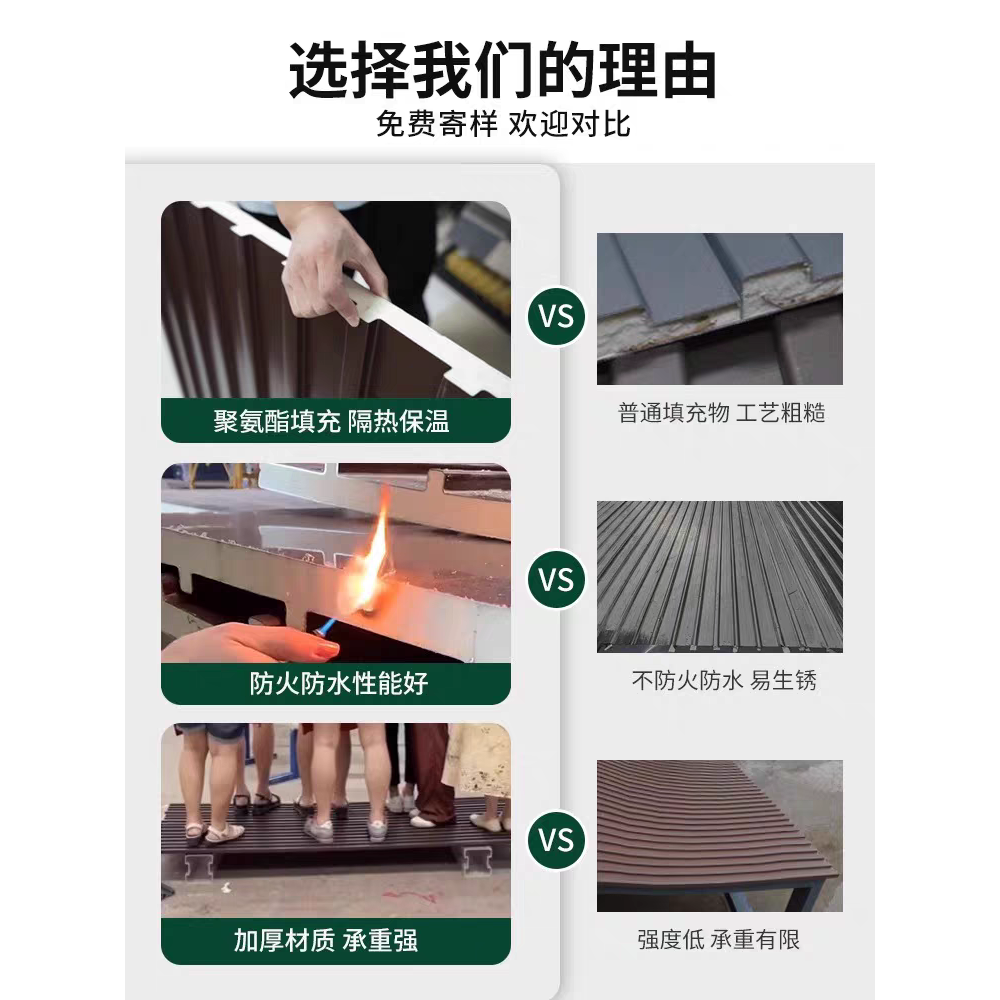 选择我们的理由
免费寄样 欢迎对比

聚氨酯填充 隔热保温

VS

普通填充物 工艺粗糙

防火防水性能好

VS

不防火防水 易生锈

加厚材质 承重强

VS

强度低 承重有限