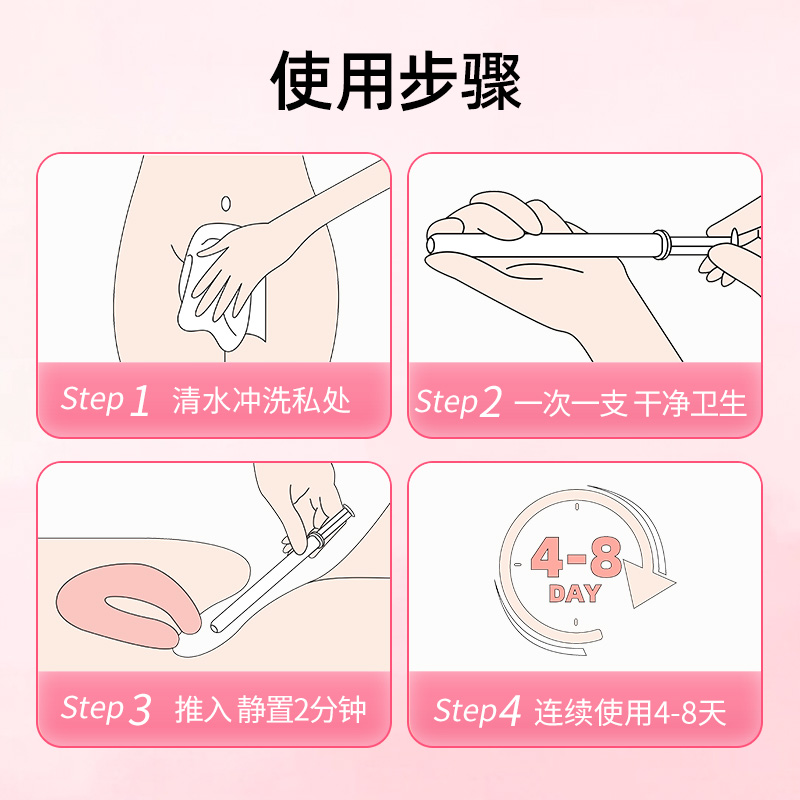 使用步骤

Step 1 清水冲洗私处

Step 2 一次一支 干净卫生

Step 3 推入 静置2分钟

4-8
DAY

Step 4 连续使用4-8天