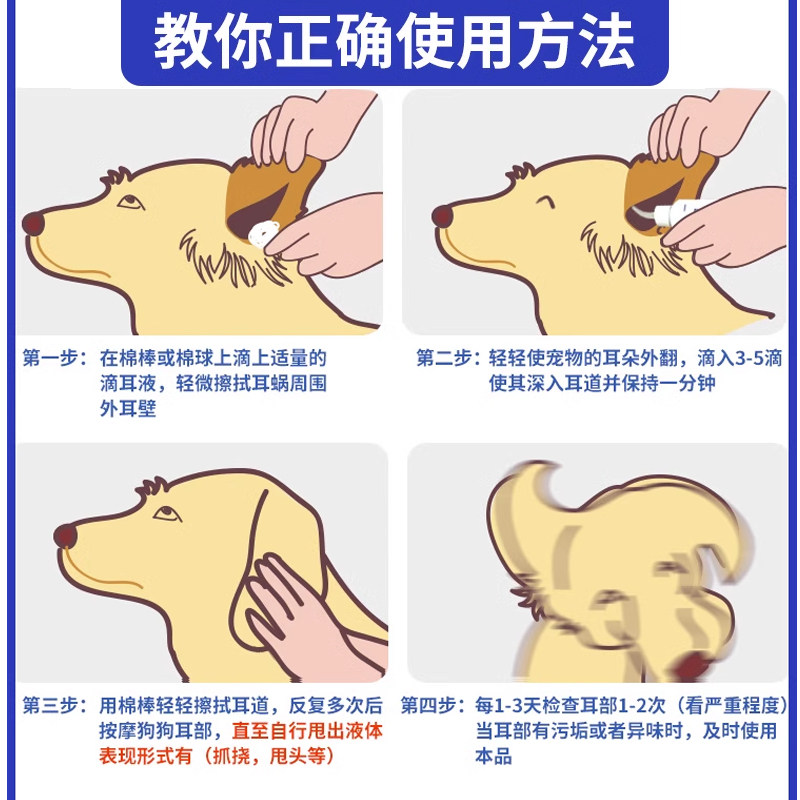 教你正确使用方法

第一步：在棉棒或棉球上滴上适量的滴耳液，轻微擦拭耳蜗周围外耳壁

第二步：轻轻使宠物的耳朵外翻，滴入3-5滴使其深入耳道并保持一分钟

第三步：用棉棒轻轻擦拭耳道，反复多次后按摩狗狗耳部，直至自行甩出液体表现形式有（抓挠，甩头等）

第四步：每1-3天检查耳部1-2次（看严重程度）当耳部有污垢或者异味时，及时使用本品