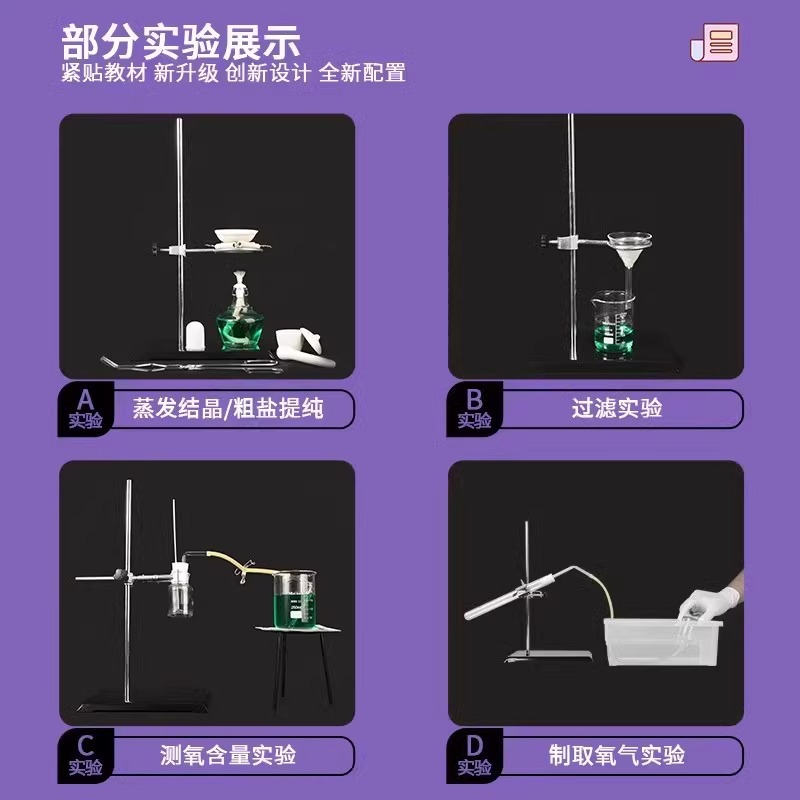 部分实验展示
紧贴教材 新升级 创新设计 全新配置

A
实验
蒸发结晶/粗盐提纯

B
实验
过滤实验

C
实验
测氧含量实验

D
实验
制取氧气实验