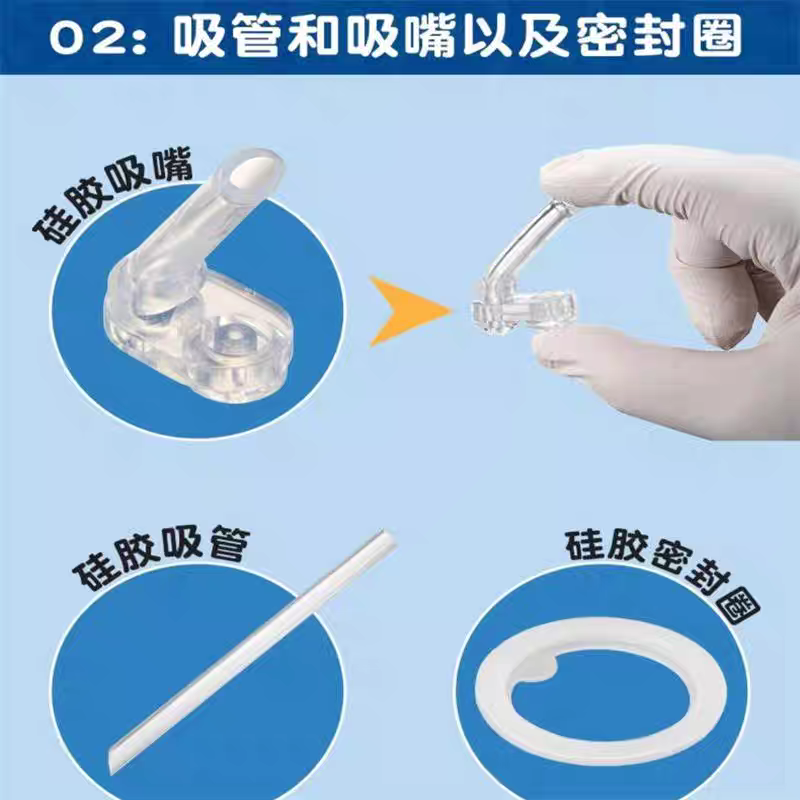 02: 吸管和吸嘴以及密封圈

硅胶吸嘴

硅胶吸管

硅胶密封圈