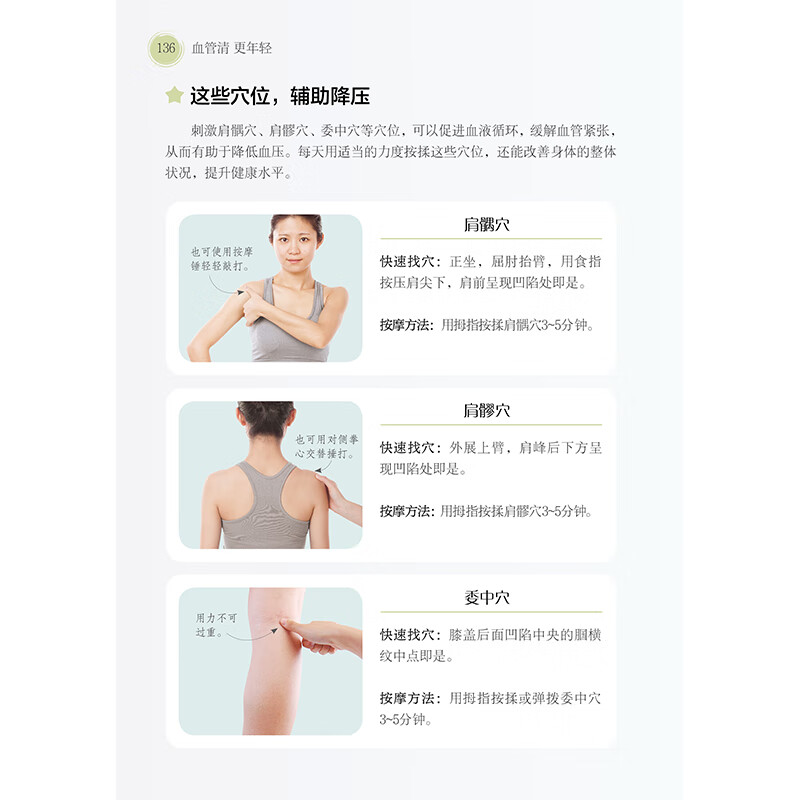 136 血管清 更年轻

这些穴位，辅助降压

刺激肩髃穴、肩髎穴、委中穴等穴位，可以促进血液循环，缓解血管紧张，从而有助于降低血压。每天用适当的力度按揉这些穴位，还能改善身体的整体状况，提升健康水平。

也可使用按摩锤轻轻敲打。

肩髃穴

快速找穴：正坐，屈肘抬臂，用食指按压肩尖下，肩前呈现凹陷处即是。

按摩方法：用拇指按揉肩髃穴3~5分钟。

也可用对侧拳心交替捶打。

肩髎穴

快速找穴：外展上臂，肩峰后下方呈现凹陷处即是。

按摩方法：用拇指按揉肩髎穴3~5分钟。

用力不可过重。

委中穴

快速找穴：膝盖后面凹陷中央的腘横纹中点即是。

按摩方法：用拇指按揉或弹拨委中穴3~5分钟。