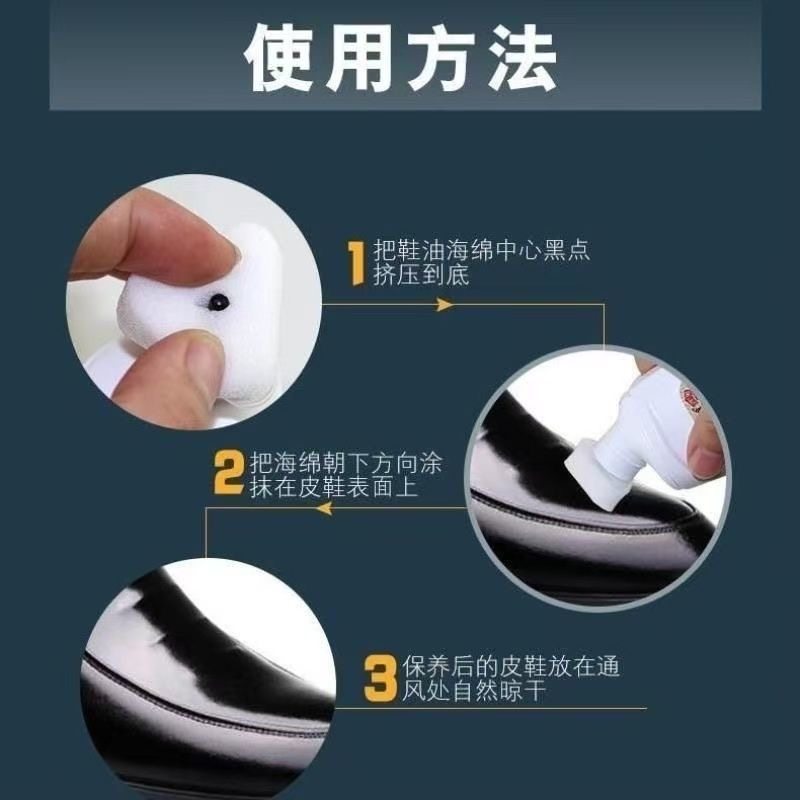 使用方法

1 把鞋油海绵中心黑点挤压到底

2 把海绵朝下方向涂抹在皮鞋表面上

3 保养后的皮鞋放在通风处自然晾干