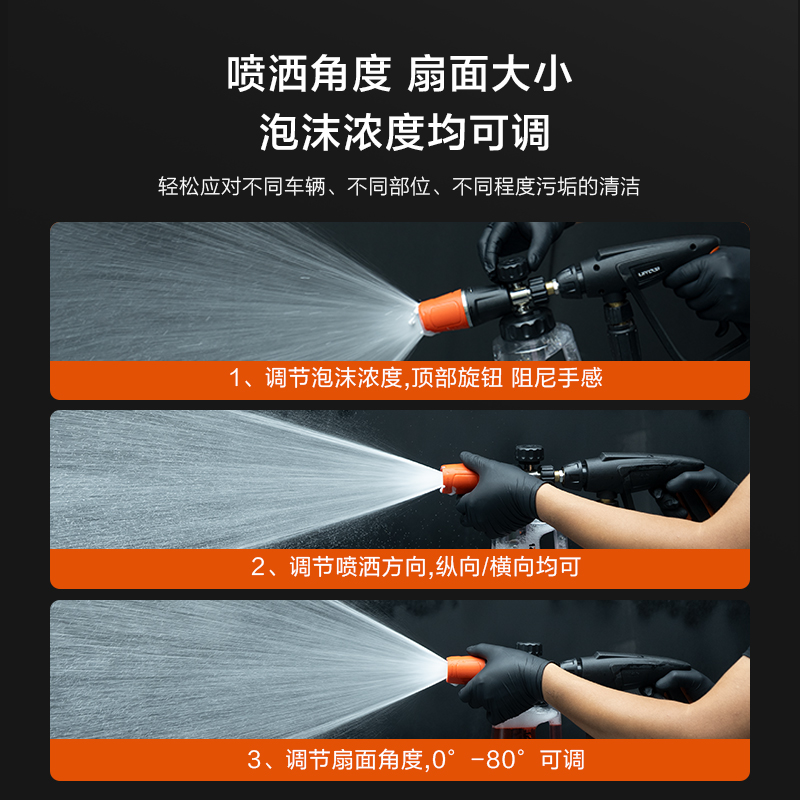 喷洒角度 扇面大小
泡沫浓度均可调

轻松应对不同车辆、不同部位、不同程度污垢的清洁

1、调节泡沫浓度,顶部旋钮 阻尼手感

2、调节喷洒方向,纵向/横向均可

3、调节扇面角度,0°-80°可调