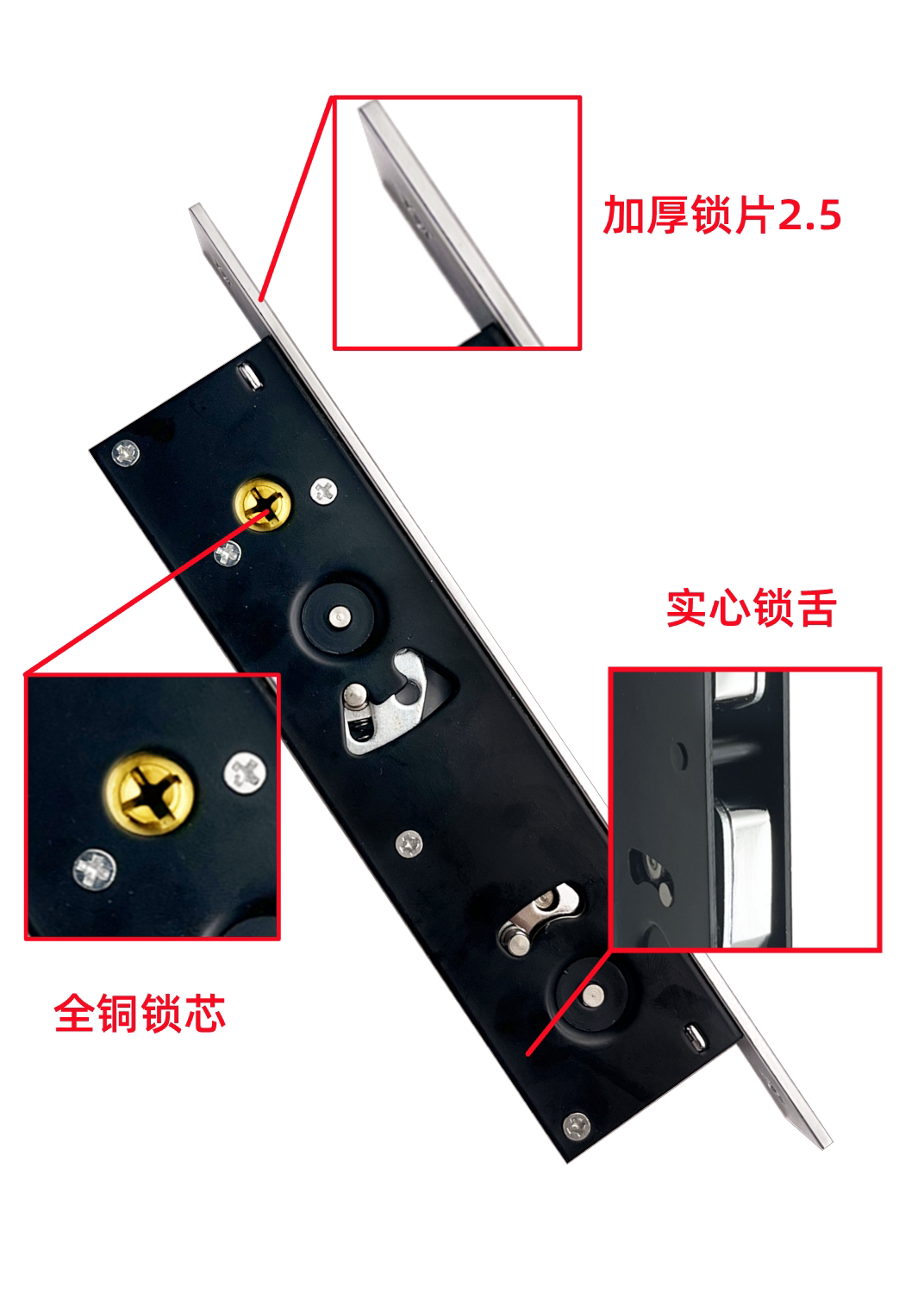 加厚锁片2.5

实心锁舌

全铜锁芯