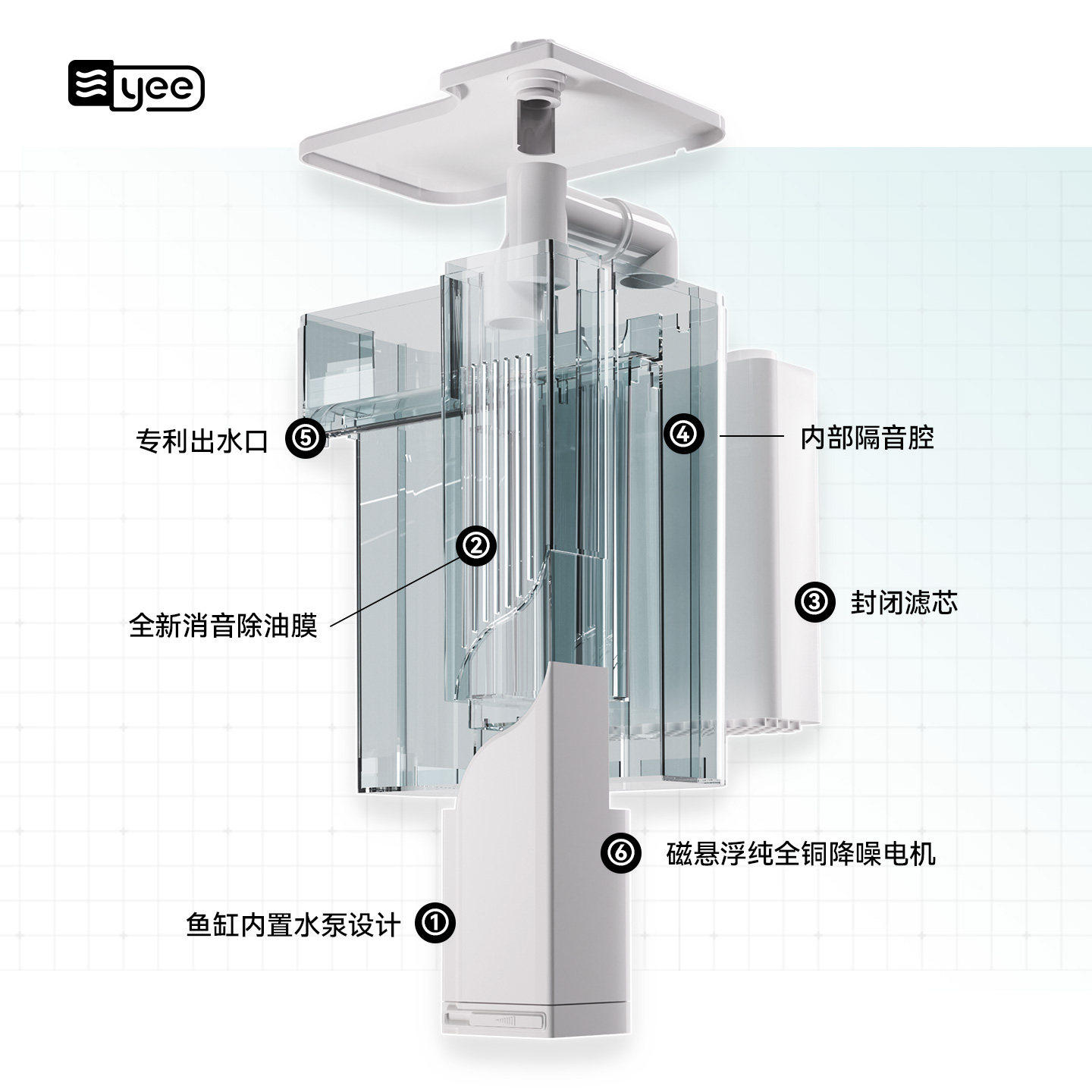 yee

专利出水口 ⑤

④ 内部隔音腔

②

全新消音除油膜

③ 封闭滤芯

⑥ 磁悬浮纯全铜降噪电机

鱼缸内置水泵设计 ①