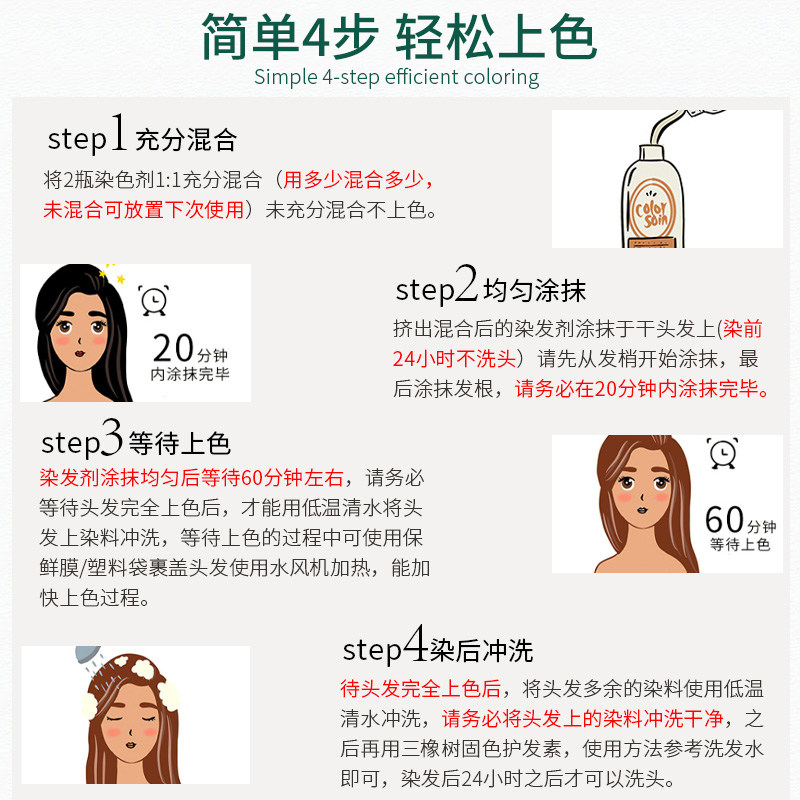 简单4步 轻松上色

Simple 4-step efficient coloring

step1 充分混合

将2瓶染色剂1:1充分混合（用多少混合多少，未混合可放置下次使用）未充分混合不上色。

Color Soin

20分钟
内涂抹完毕

step2 均匀涂抹

挤出混合后的染发剂涂抹于干头发上(染前24小时不洗头）请先从发梢开始涂抹，最后涂抹发根，请务必在20分钟内涂抹完毕。

step3 等待上色

染发剂涂抹均匀后等待60分钟左右，请务必等待头发完全上色后，才能用低温清水将头发上染料冲洗，等待上色的过程中可使用保鲜膜/塑料袋裹盖头发使用水风机加热，能加快上色过程。

60分钟
等待上色

step4 染后冲洗

待头发完全上色后，将头发多余的染料使用低温清水冲洗，请务必将头发上的染料冲洗干净，之后再用三橡树固色护发素，使用方法参考洗发水即可，染发后24小时之后才可以洗头。