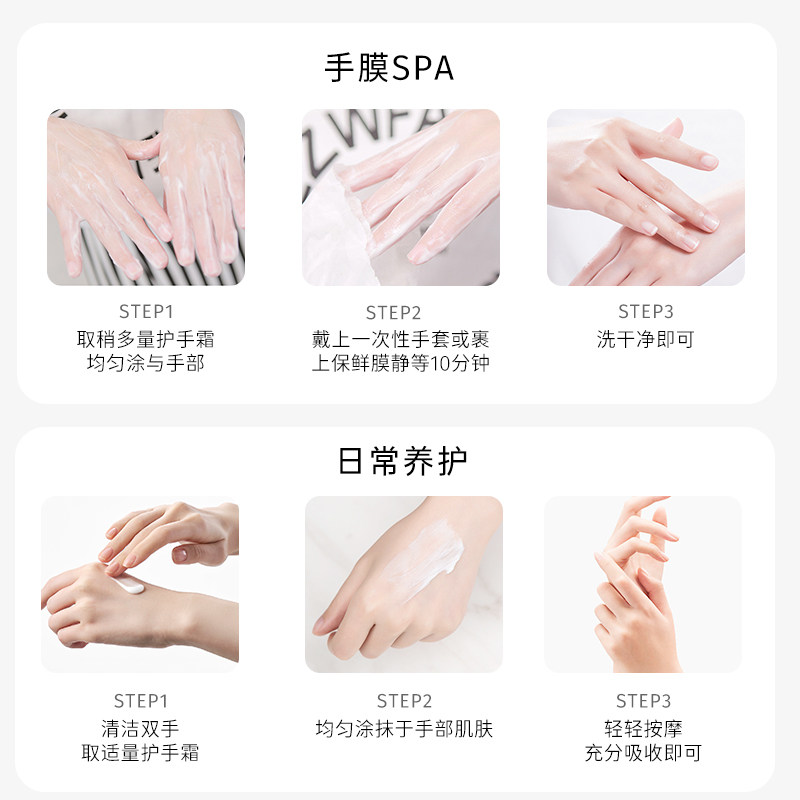 手膜SPA

ZWFA

STEP1
取稍多量护手霜
均匀涂与手部

STEP2
戴上一次性手套或裹
上保鲜膜静等10分钟

STEP3
洗干净即可

日常养护

STEP1
清洁双手
取适量护手霜

STEP2
均匀涂抹于手部肌肤

STEP3
轻轻按摩
充分吸收即可