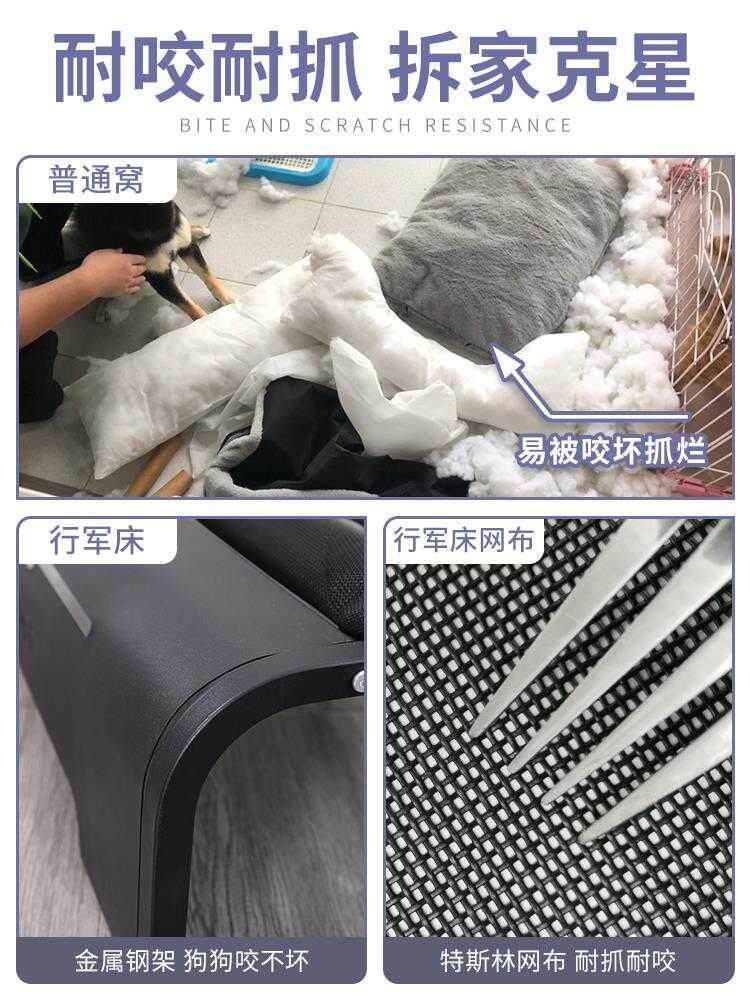 耐咬耐抓 拆家克星

BITE AND SCRATCH RESISTANCE

普通窝

易被咬坏抓烂

行军床

金属钢架 狗狗咬不坏

行军床网布

特斯林网布 耐抓耐咬