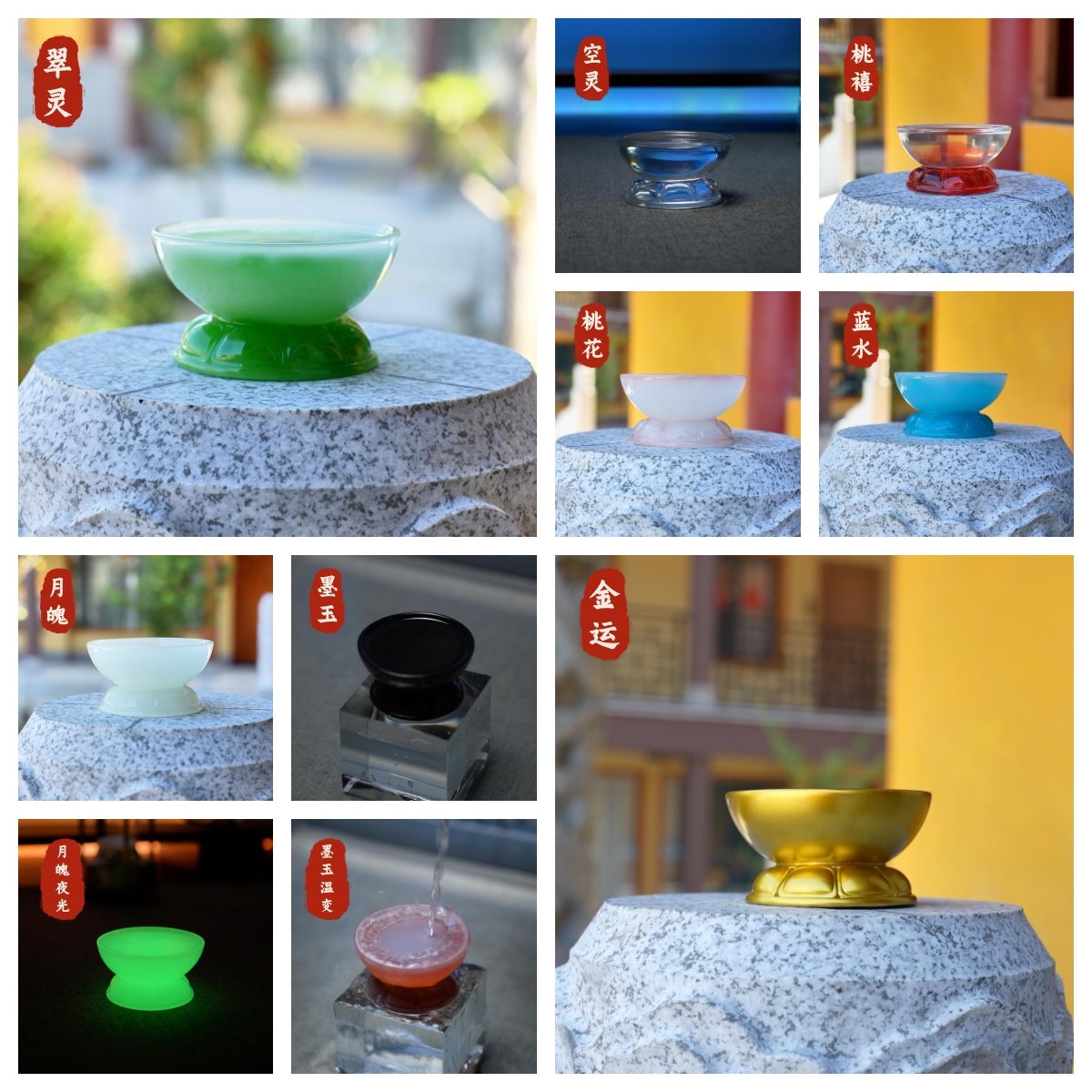 翠灵

空灵

桃禧

桃花

蓝水

月魄

墨玉

金运

月魄夜光

墨玉温变