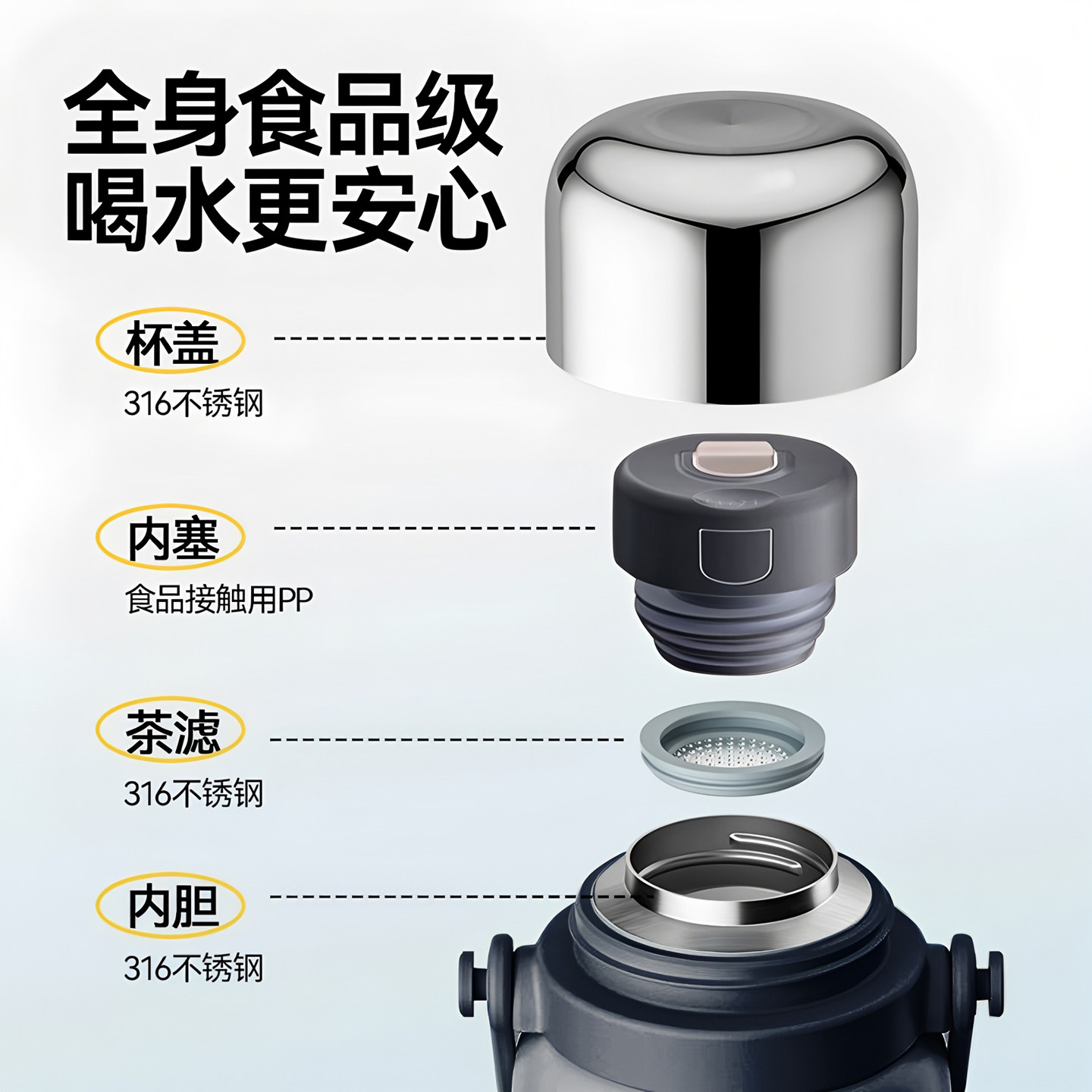 全身食品级
喝水更安心

杯盖
316不锈钢

内塞
食品接触用PP

茶滤
316不锈钢

内胆
316不锈钢