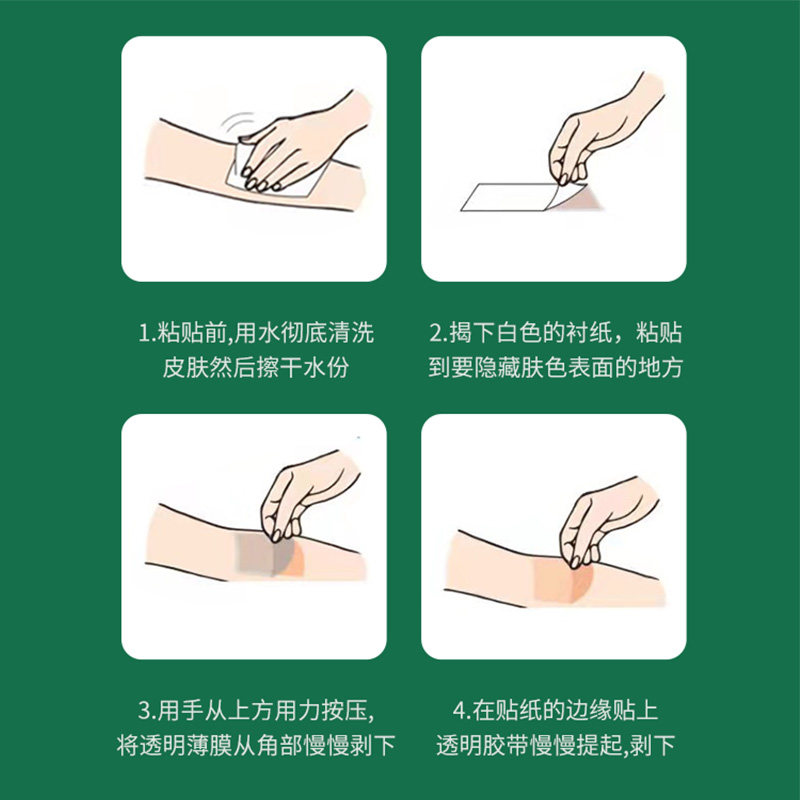 1.粘贴前,用水彻底清洗皮肤然后擦干水份

2.揭下白色的衬纸，粘贴到要隐藏肤色表面的地方

3.用手从上方用力按压,将透明薄膜从角部慢慢剥下

4.在贴纸的边缘贴上透明胶带慢慢提起,剥下