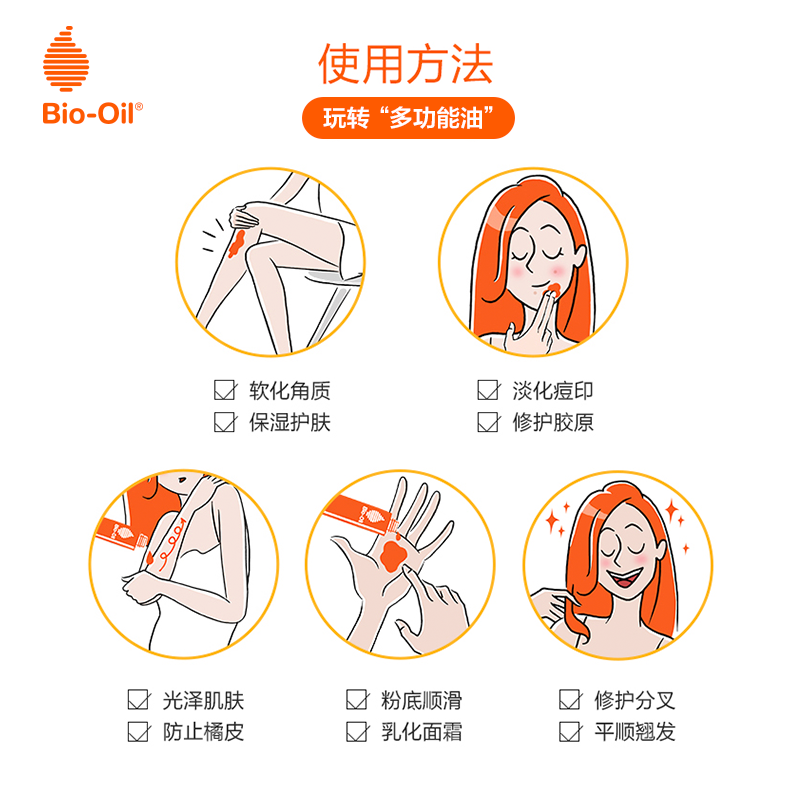 Bio-Oil®

使用方法

玩转“多功能油”

☑ 软化角质
☑ 保湿护肤

☑ 淡化痘印
☑ 修护胶原

☑ 光泽肌肤
☑ 防止橘皮

☑ 粉底顺滑
☑ 乳化面霜

☑ 修护分叉
☑ 平顺翘发