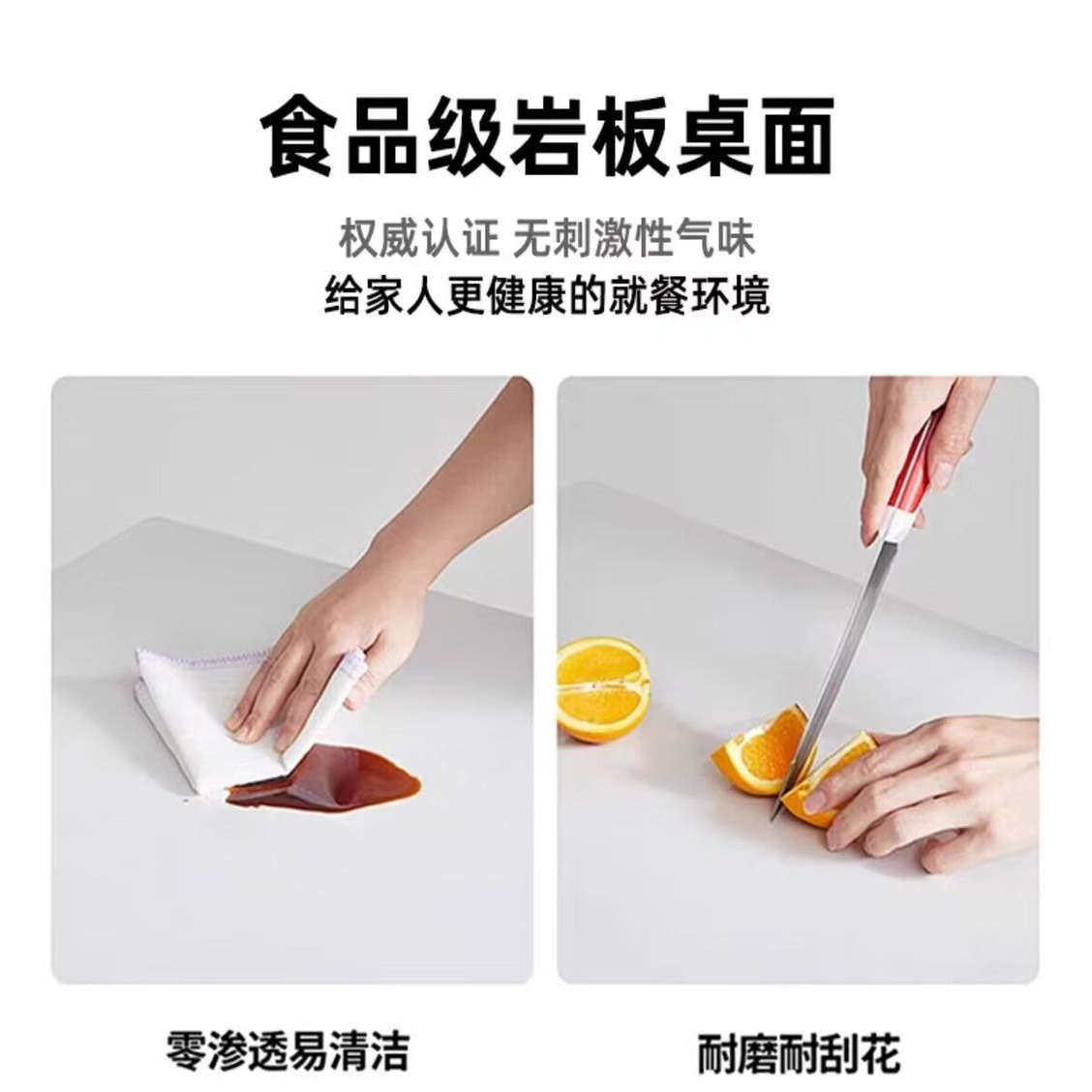 食品级岩板桌面

权威认证 无刺激性气味
给家人更健康的就餐环境

零渗透易清洁

耐磨耐刮花