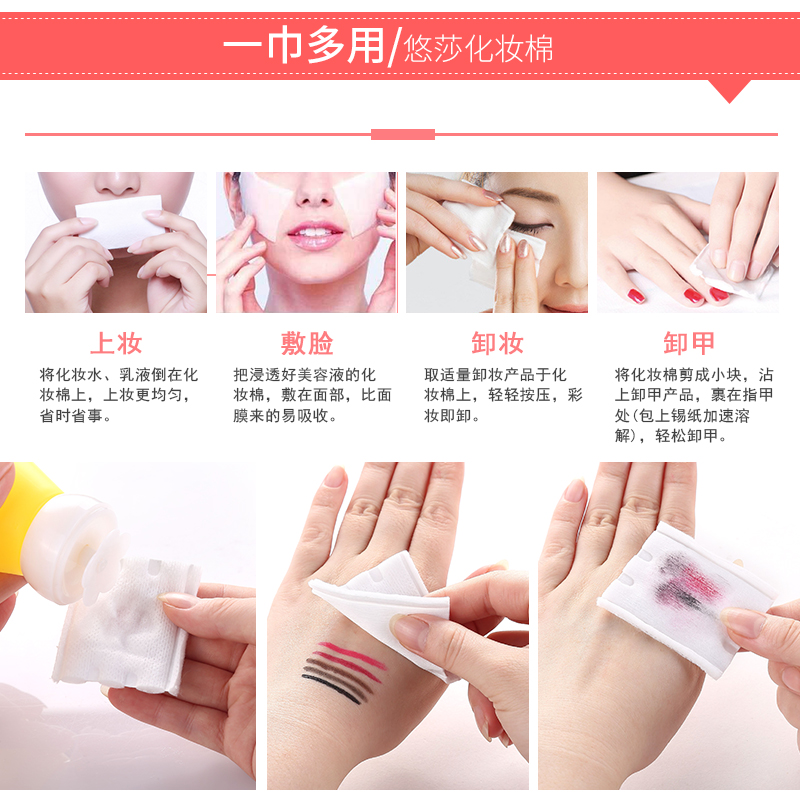 一巾多用/悠莎化妆棉

上妆
将化妆水、乳液倒在化妆棉上，上妆更均匀，省时省事。

敷脸
把浸透好美容液的化妆棉，敷在面部，比面膜来的易吸收。

卸妆
取适量卸妆产品于化妆棉上，轻轻按压，彩妆即卸。

卸甲
将化妆棉剪成小块，沾上卸甲产品，裹在指甲处(包上锡纸加速溶解)，轻松卸甲。