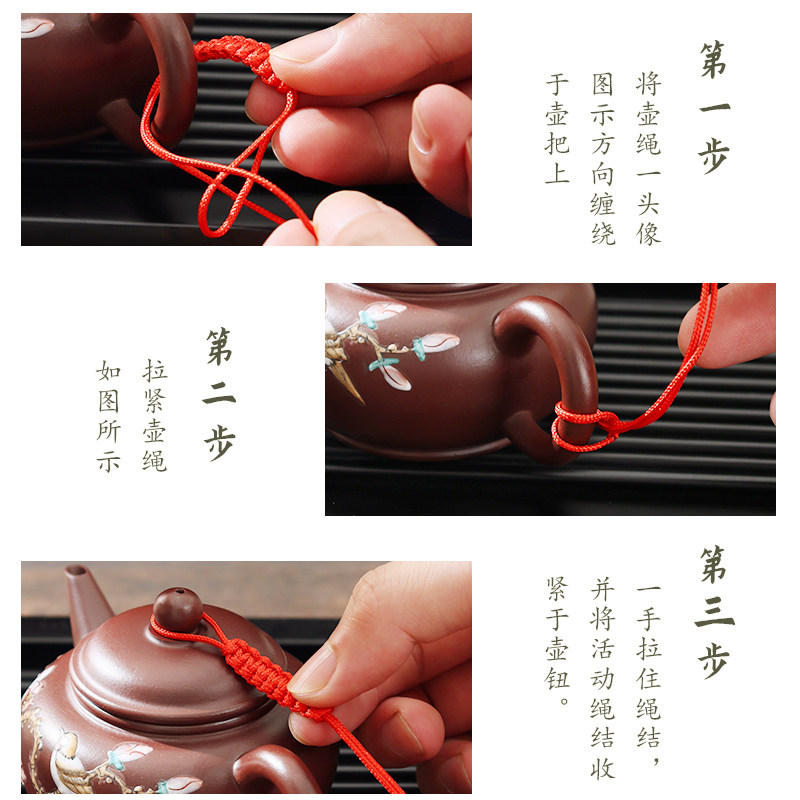 第一步

将壶绳一头像图示方向缠绕于壶把上

第二步

拉紧壶绳如图所示

第三步

一手拉住绳结，并将活动绳结收紧于壶钮。