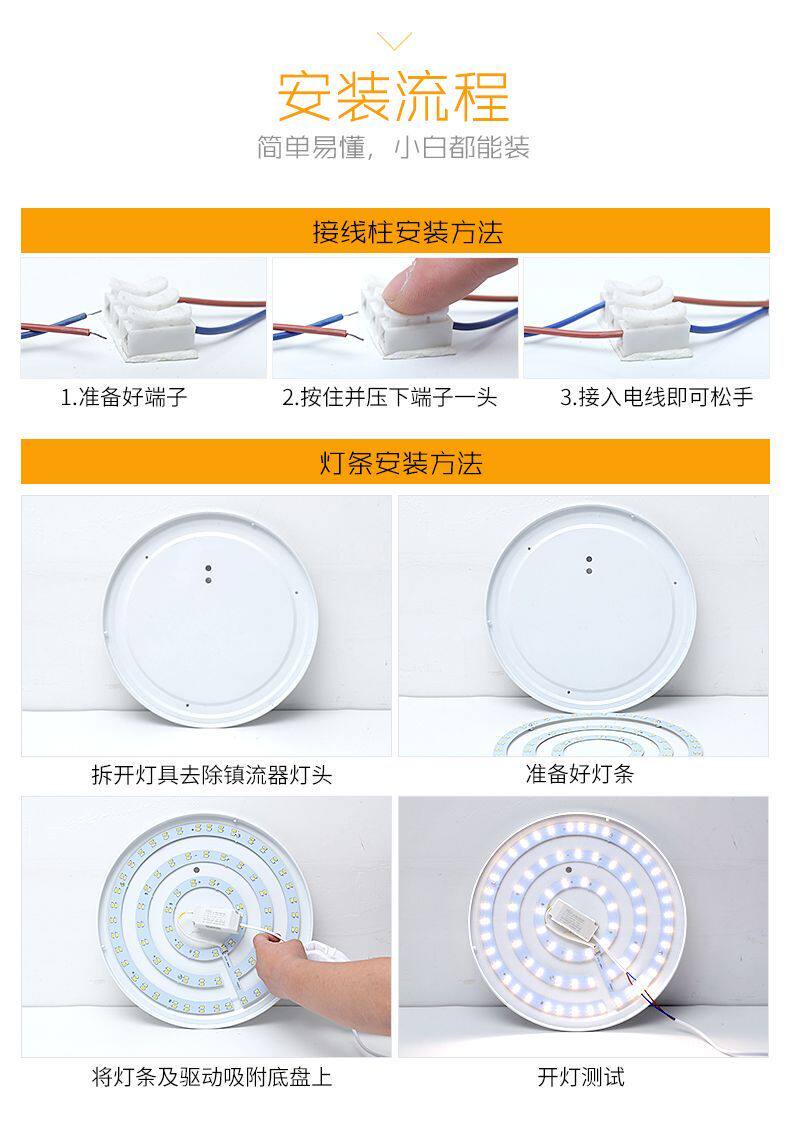 安装流程

简单易懂，小白都能装

接线柱安装方法

1.准备好端子

2.按住并压下端子一头

3.接入电线即可松手

灯条安装方法

拆开灯具去除镇流器灯头

准备好灯条

将灯条及驱动吸附底盘上

开灯测试