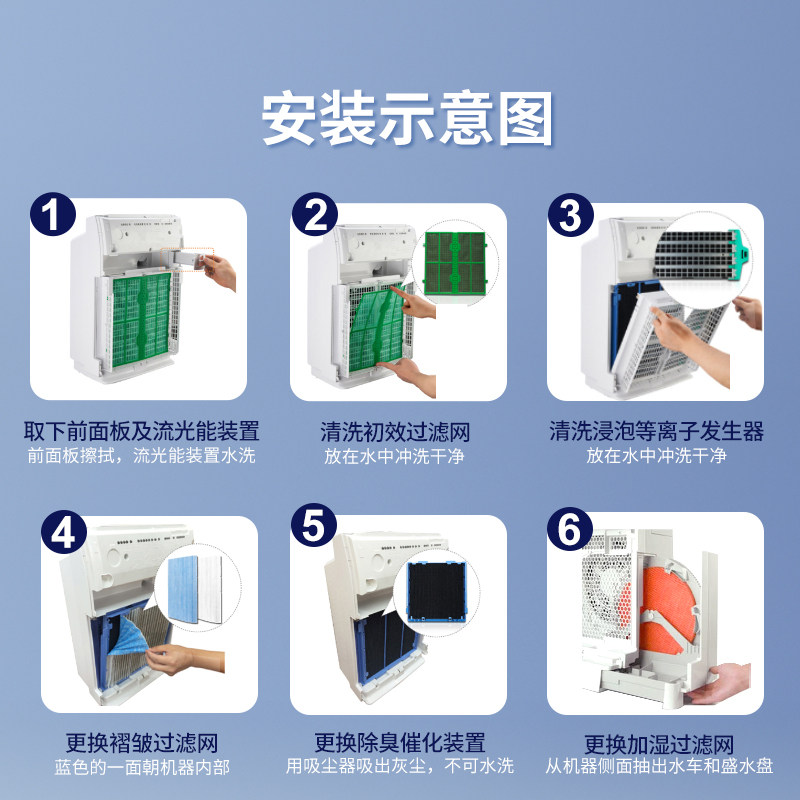 安装示意图

1

取下前面板及流光能装置
前面板擦拭，流光能装置水洗

2

清洗初效过滤网
放在水中冲洗干净

3

清洗浸泡等离子发生器
放在水中冲洗干净

4

更换褶皱过滤网
蓝色的一面朝机器内部

5

更换除臭催化装置
用吸尘器吸出灰尘，不可水洗

6

更换加湿过滤网
从机器侧面抽出水车和盛水盘