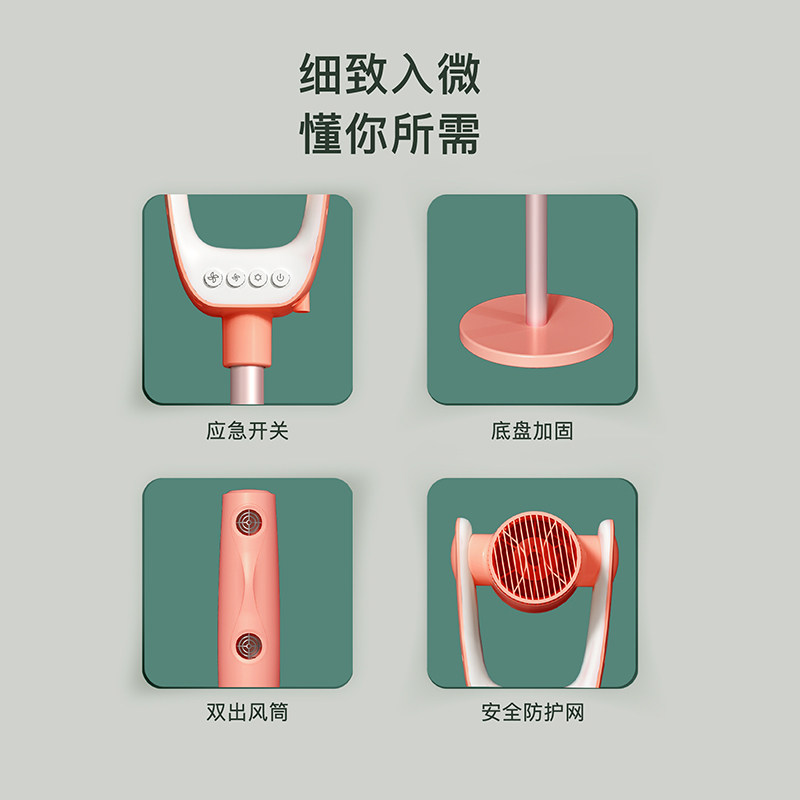 细致入微
懂你所需

应急开关

底盘加固

双出风筒

安全防护网