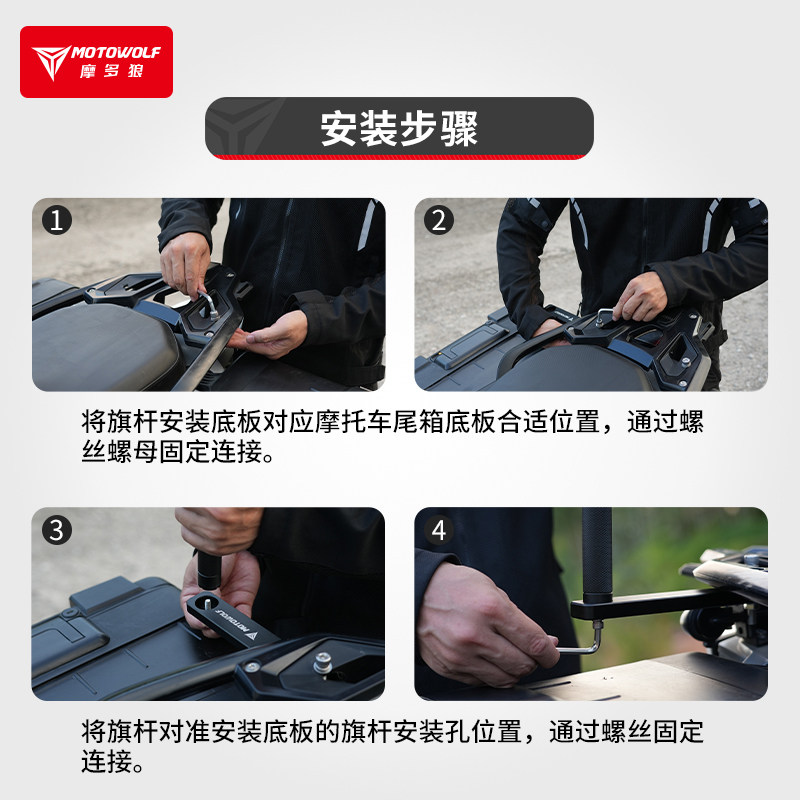 MOTOWOLF
摩多狼

安装步骤

1

2

将旗杆安装底板对应摩托车尾箱底板合适位置，通过螺丝螺母固定连接。

3

MOTOWOLF

4

将旗杆对准安装底板的旗杆安装孔位置，通过螺丝固定连接。