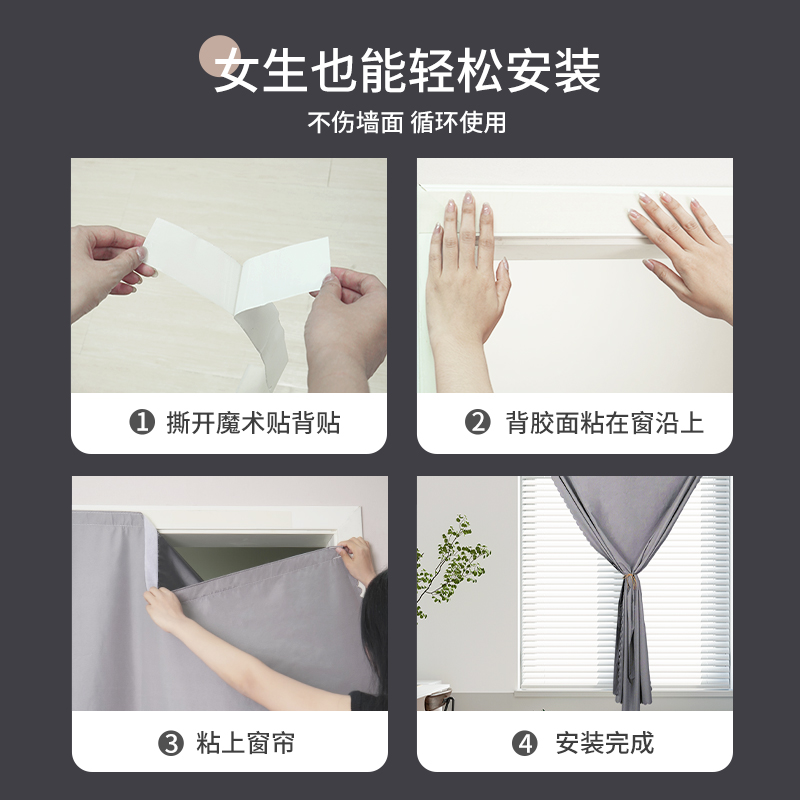 女生也能轻松安装

不伤墙面 循环使用

❶ 撕开魔术贴背贴

❷ 背胶面粘在窗沿上

❸ 粘上窗帘

❹ 安装完成