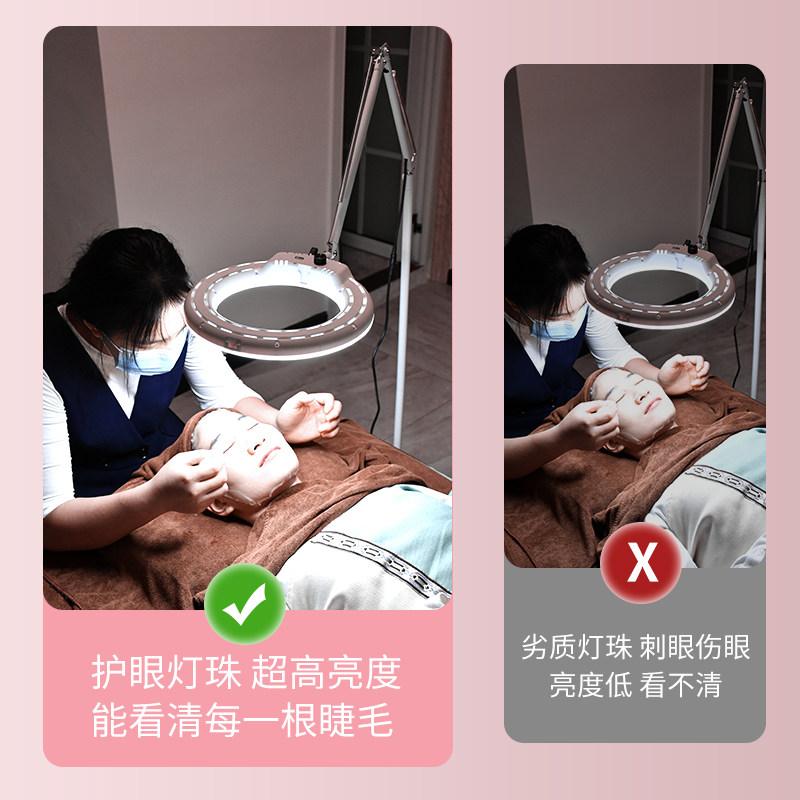 护眼灯珠 超高亮度
能看清每一根睫毛

X

劣质灯珠 刺眼伤眼
亮度低 看不清