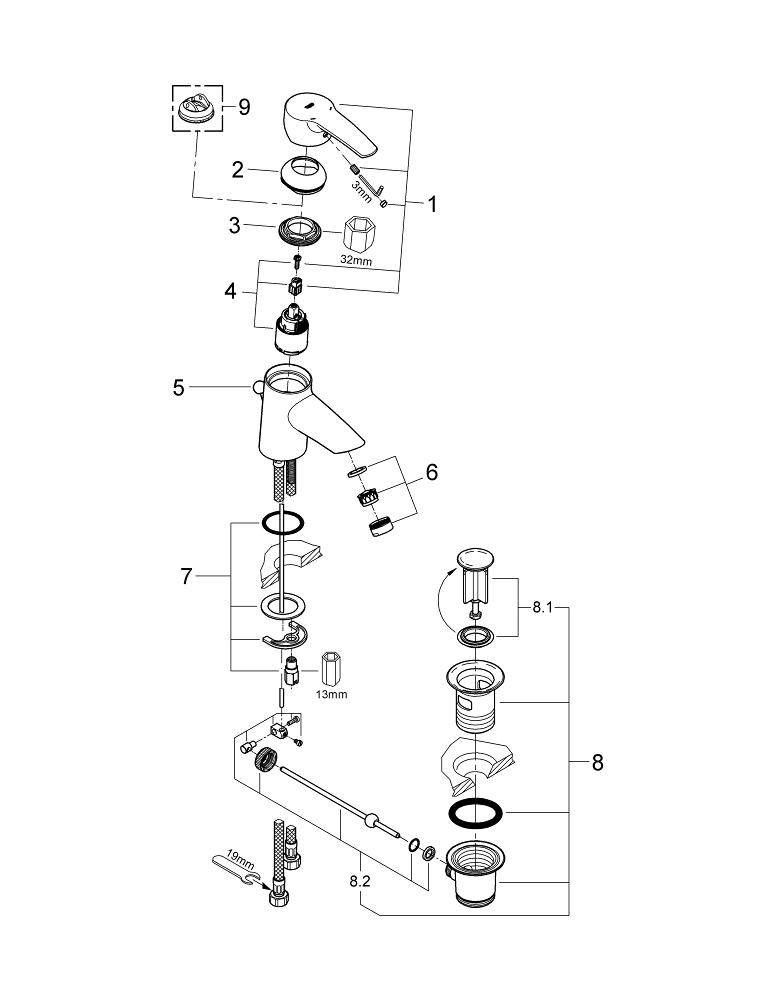 9
2
3mm
1
3
32mm
4
5
6
7
8.1
13mm
8
19mm
8.2